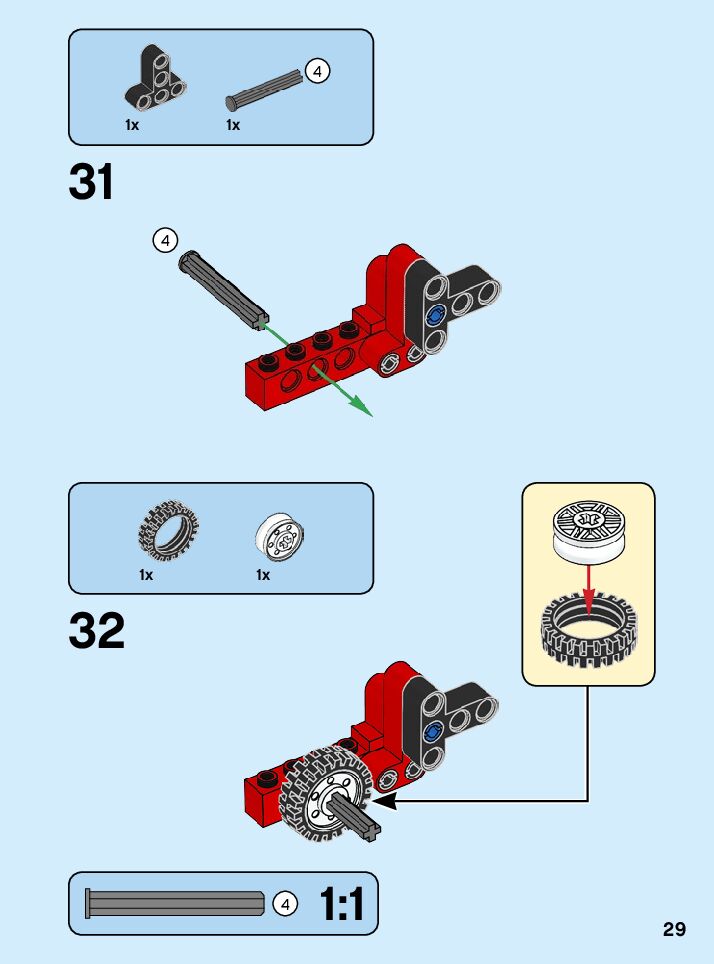 1x
4
1x

31

4

1x
1x

32

4
1:1

29