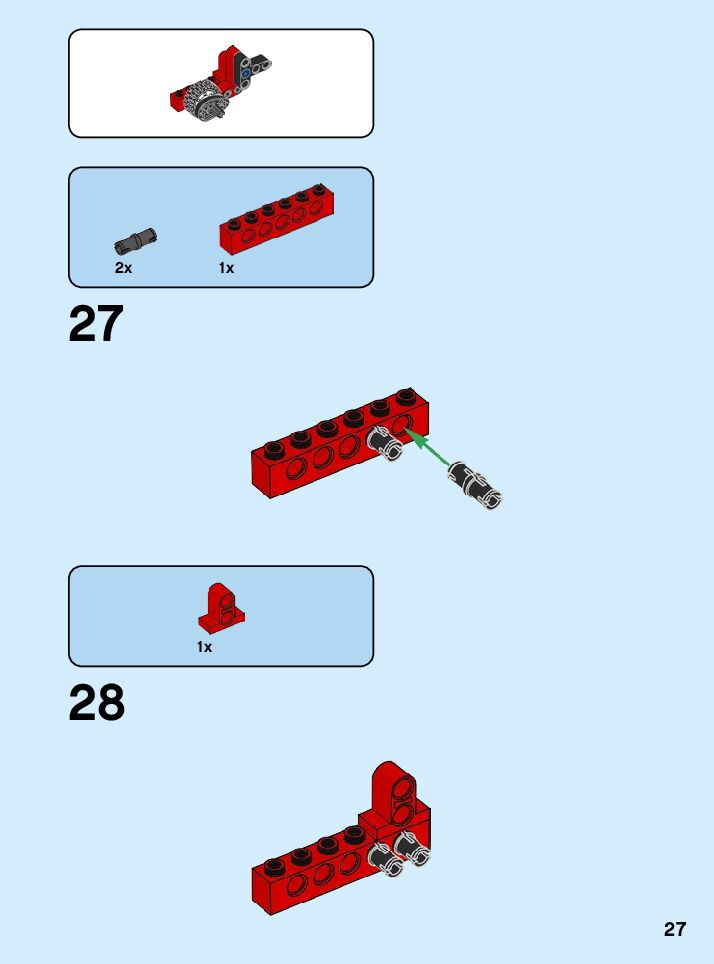 2x
1x
27

1x
28

27