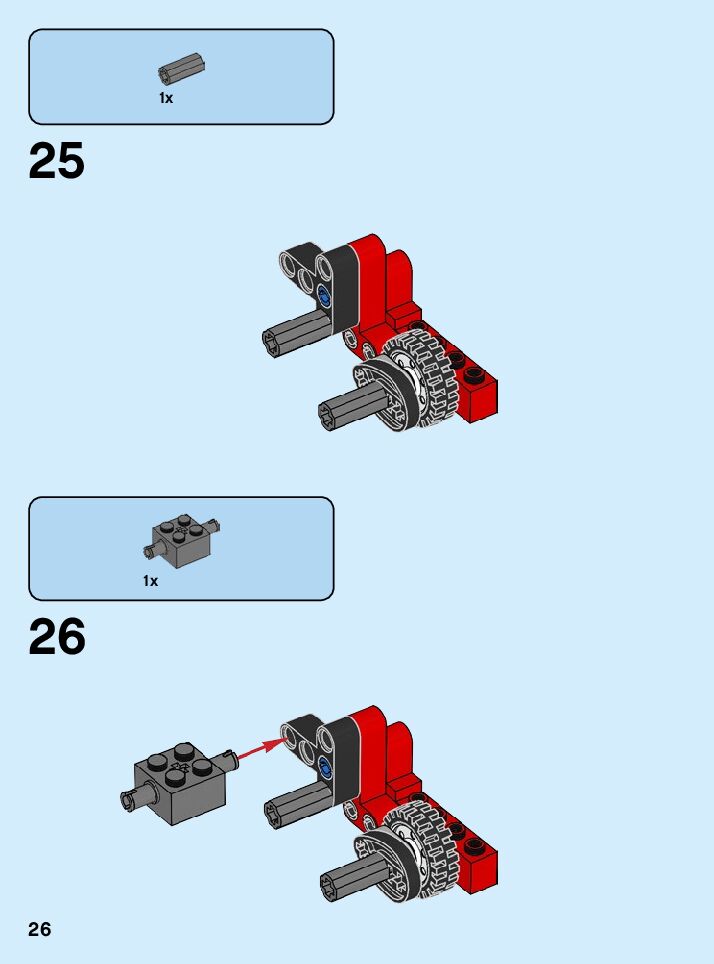 1x

25

1x

26

26