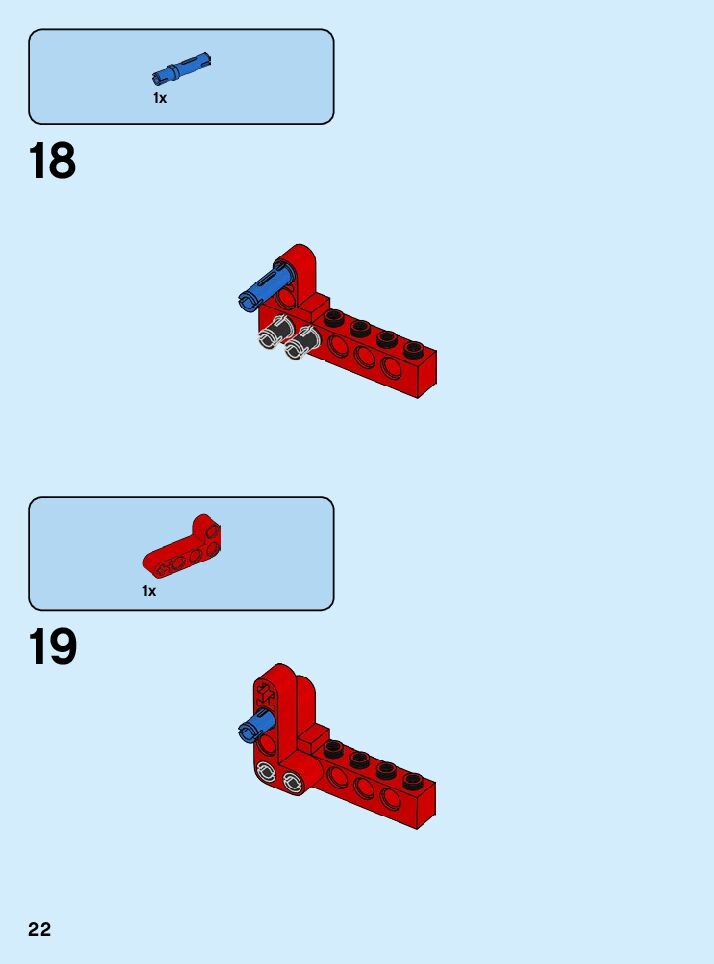 1x

18

1x

19

22