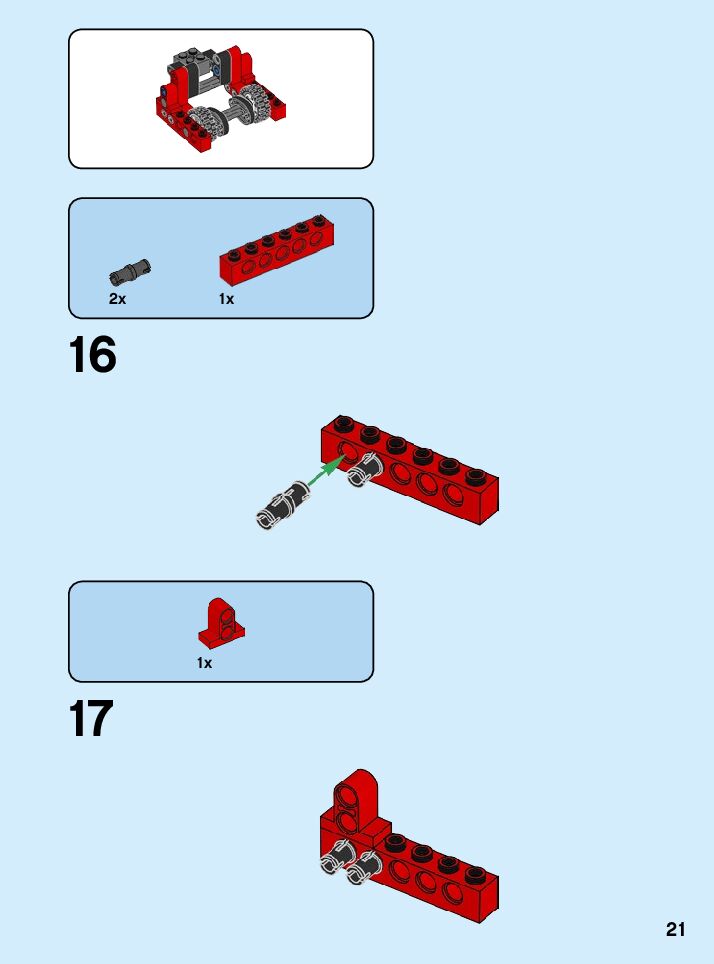 2x

1x

16

1x

17

21