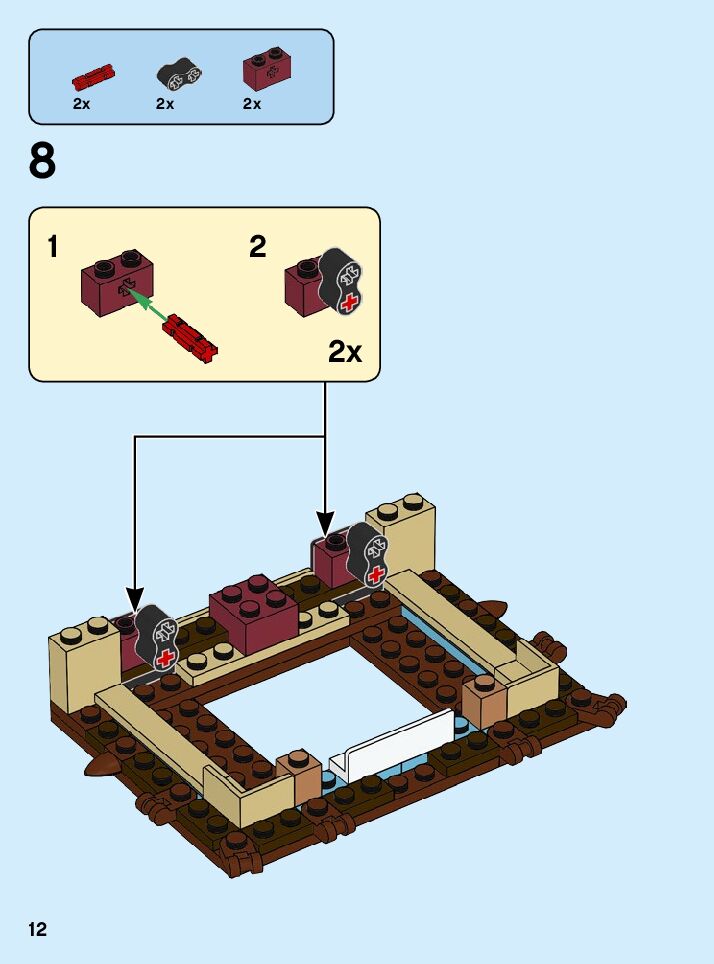 2x 2x 2x

8

1

2

2x

12