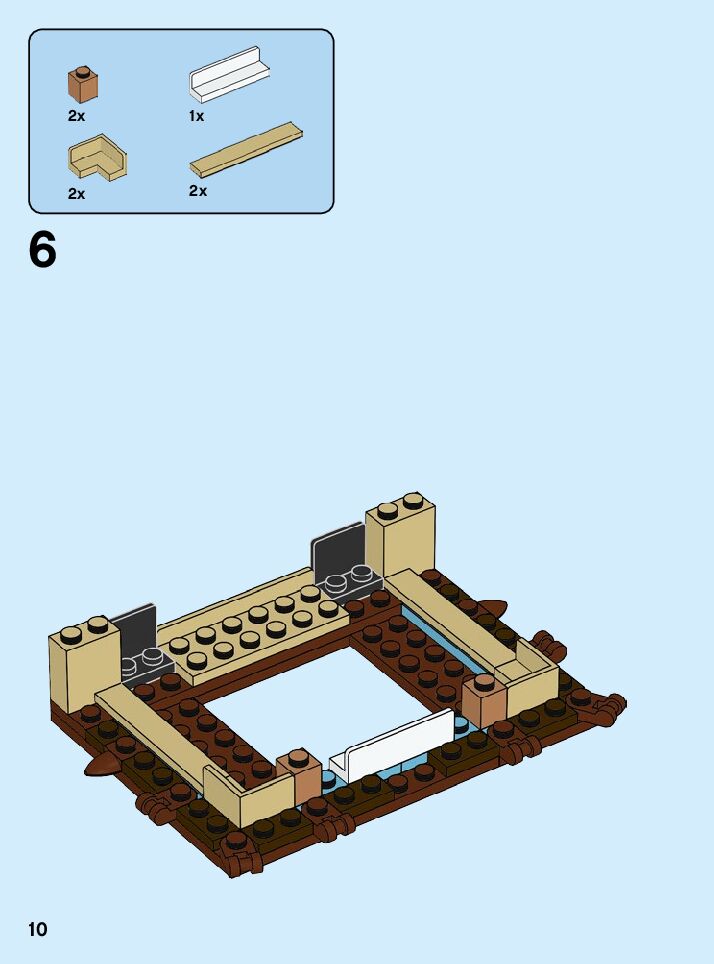 2x
1x
2x
2x
6
10