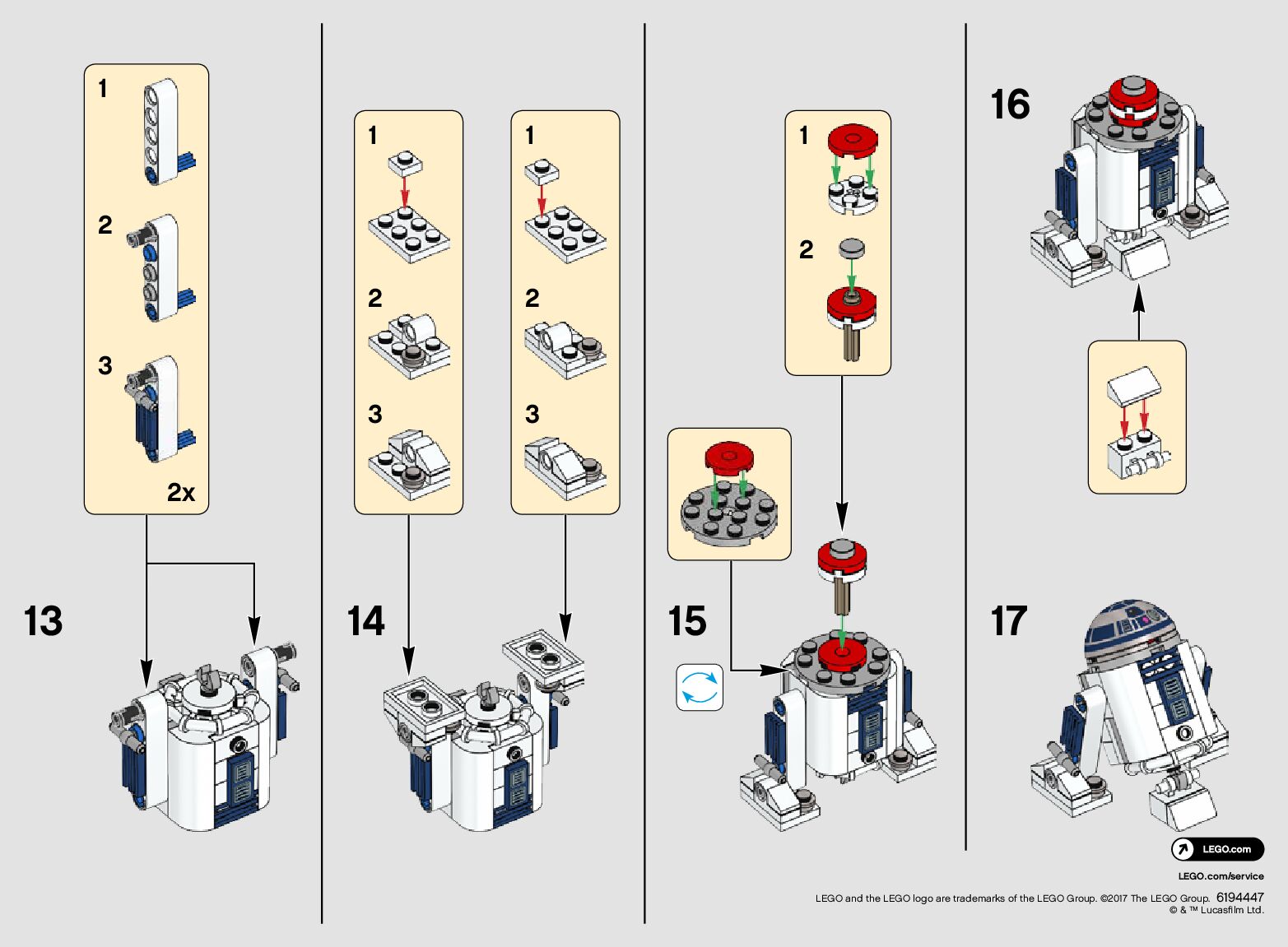 1

2

3

2x

13

1

2

3

1

2

3

14

1

2

15

16

17

LEGO.com

LEGO.com/service

LEGO and the LEGO logo are trademarks of the LEGO Group. ©2017 The LEGO Group. 6194447
© & ™ Lucasfilm Ltd.