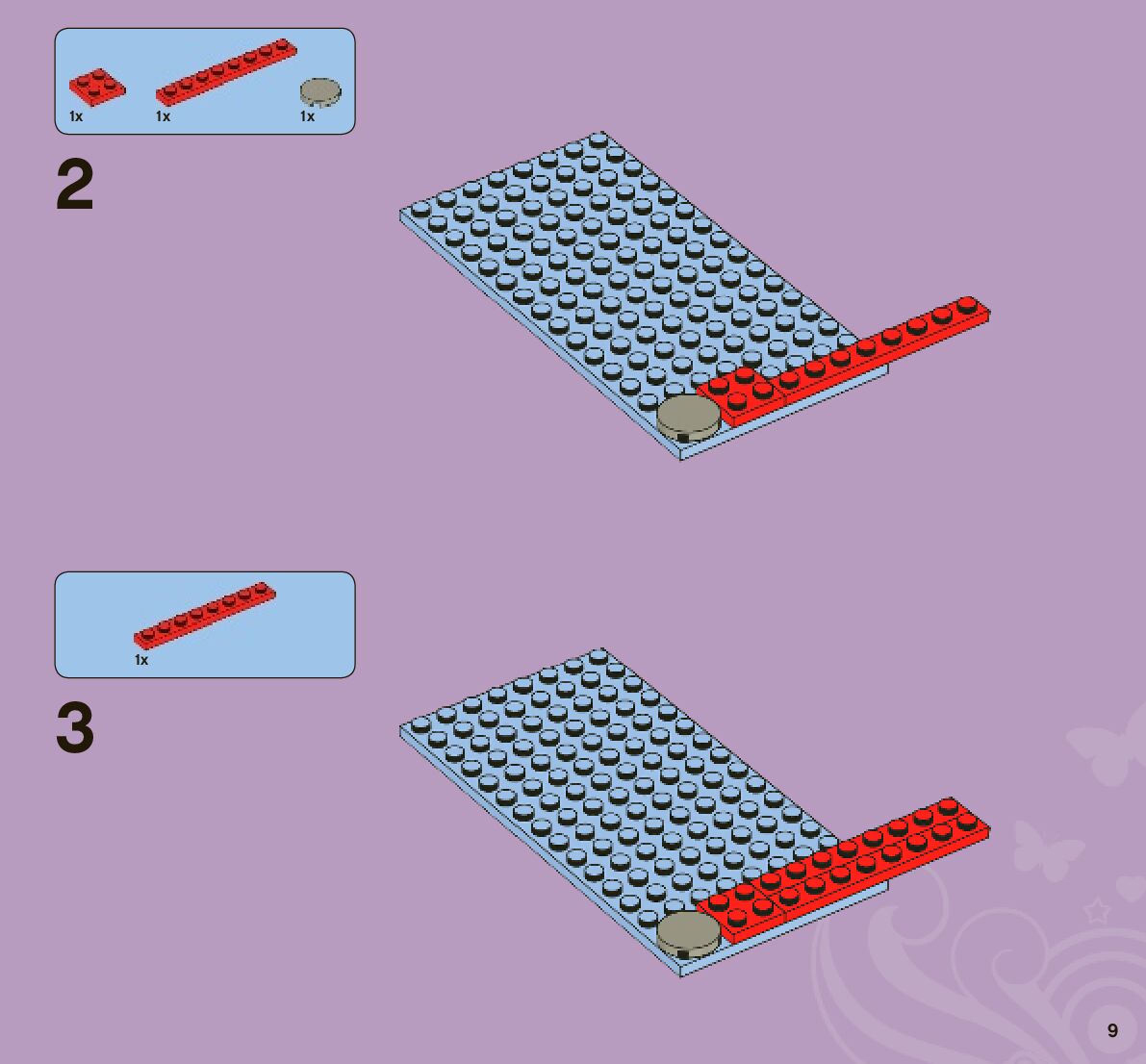 1x 1x 1x

2

1x

3

9