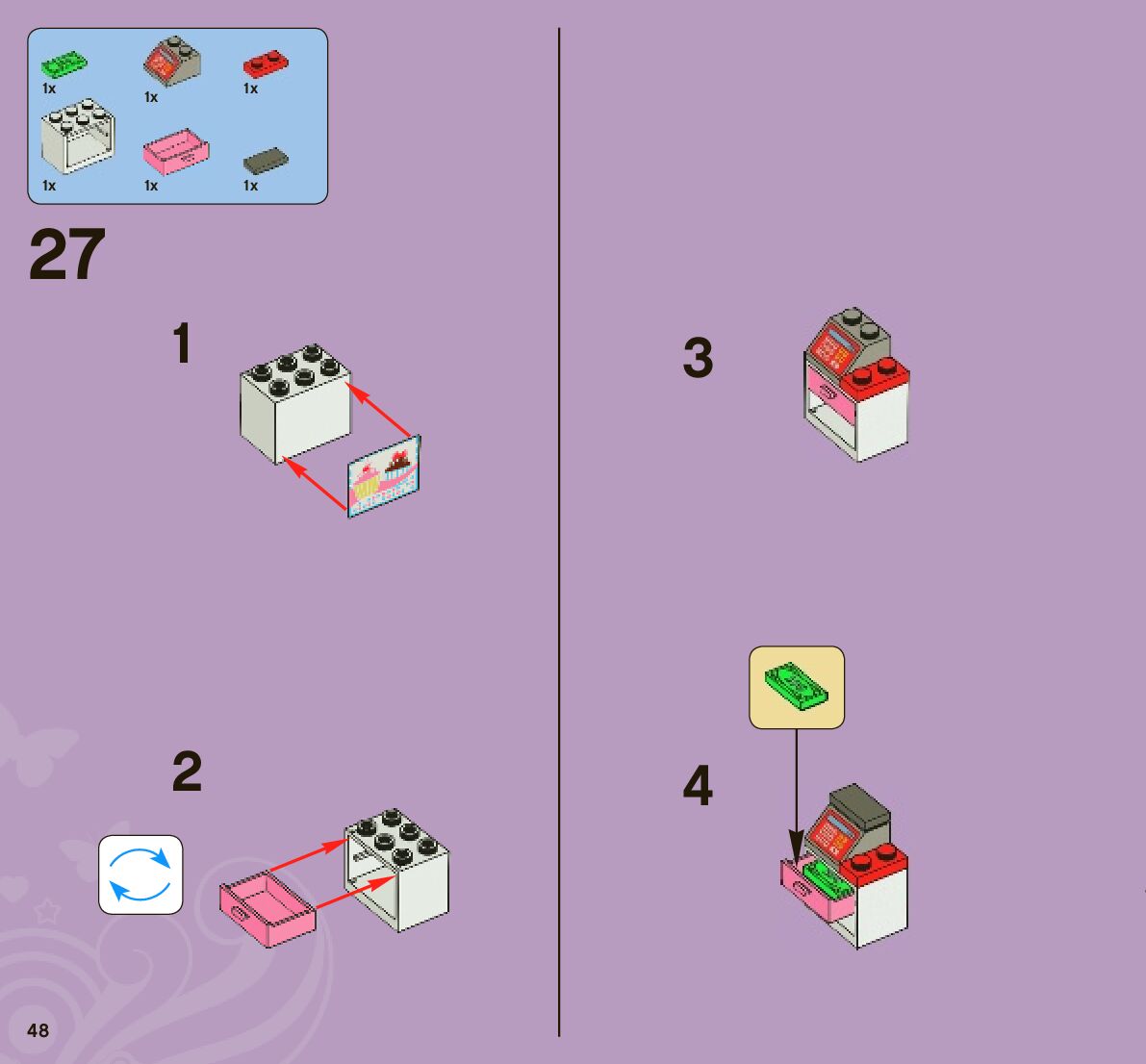 1x
1x
1x
1x
1x
1x

27

1

2

3

4

48