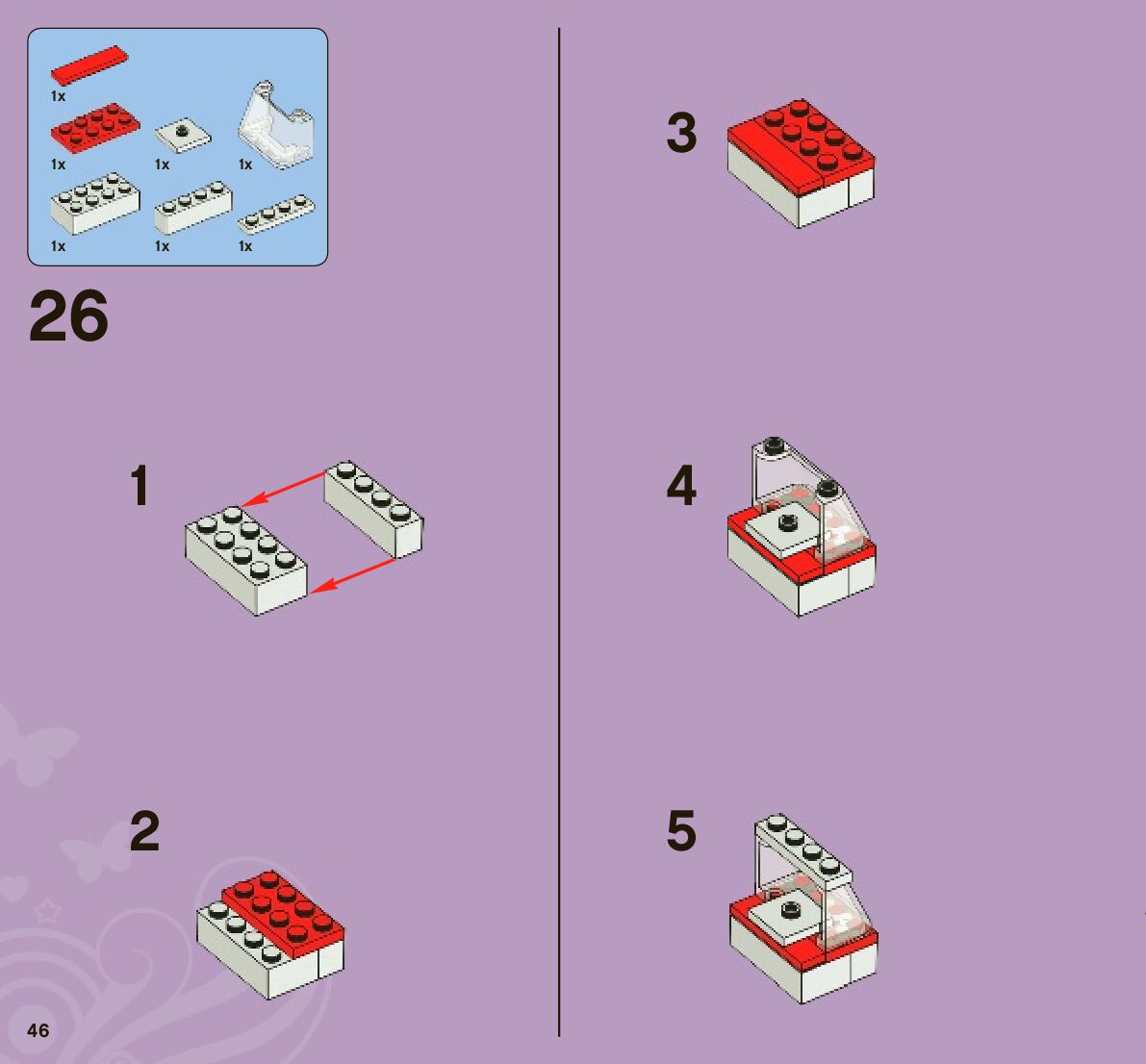 1x

1x

1x

1x

1x

1x

1x

26

1

2

3

4

5

46