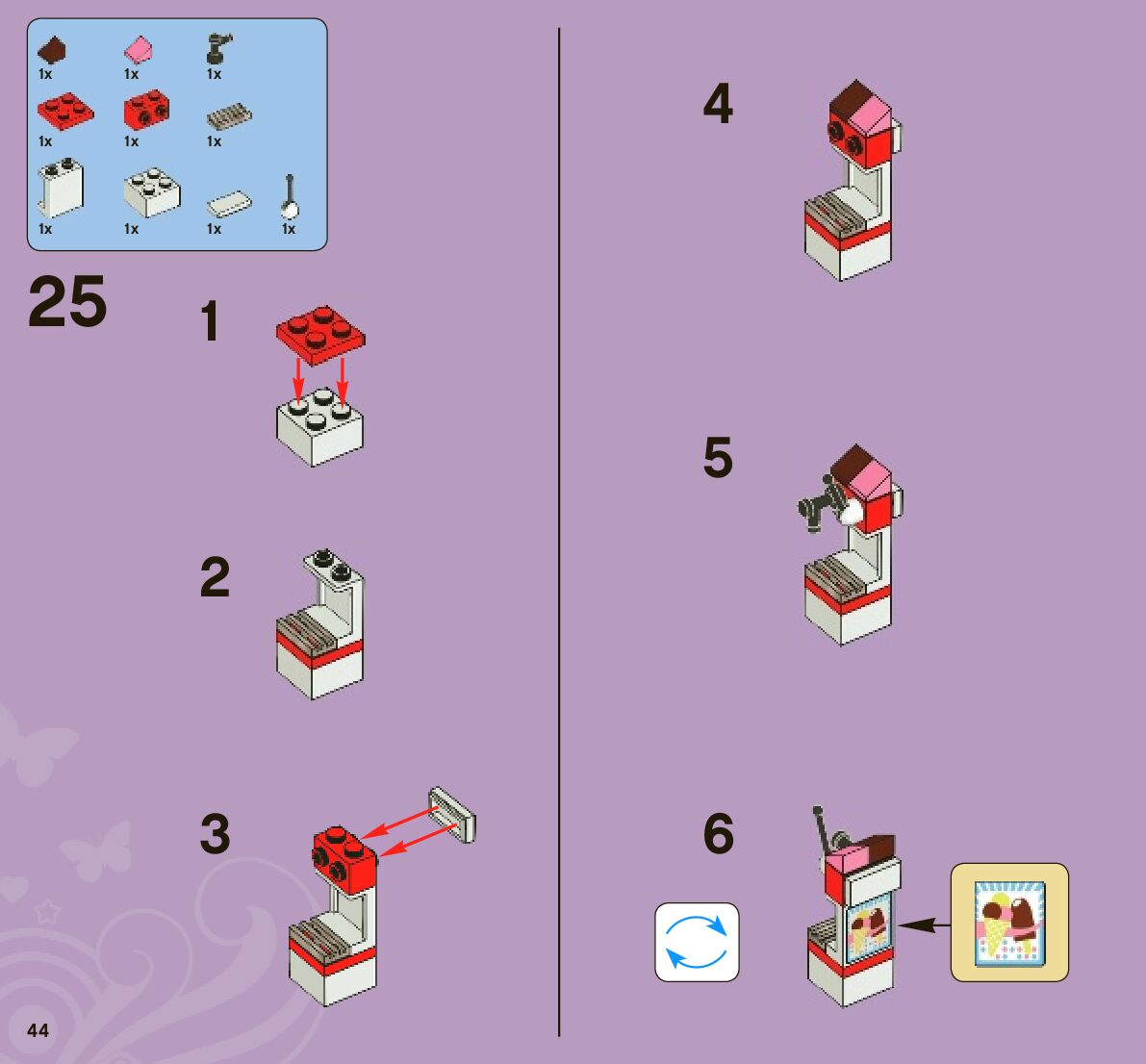 1x 1x 1x
1x 1x 1x
1x 1x 1x 1x

25

1

2

3

4

5

6

44