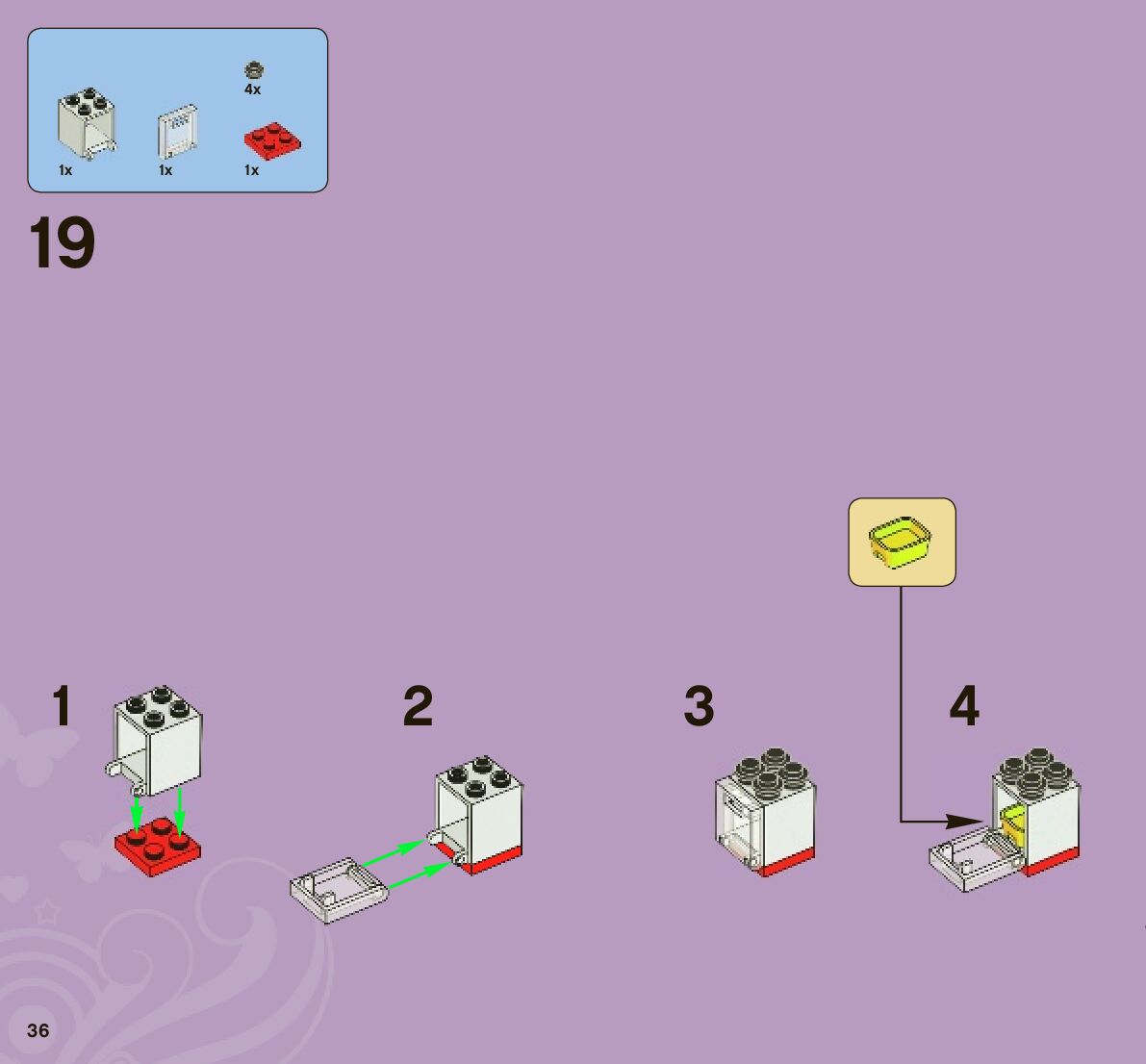 4x
1x
1x
1x

19

1

2

3

4

36