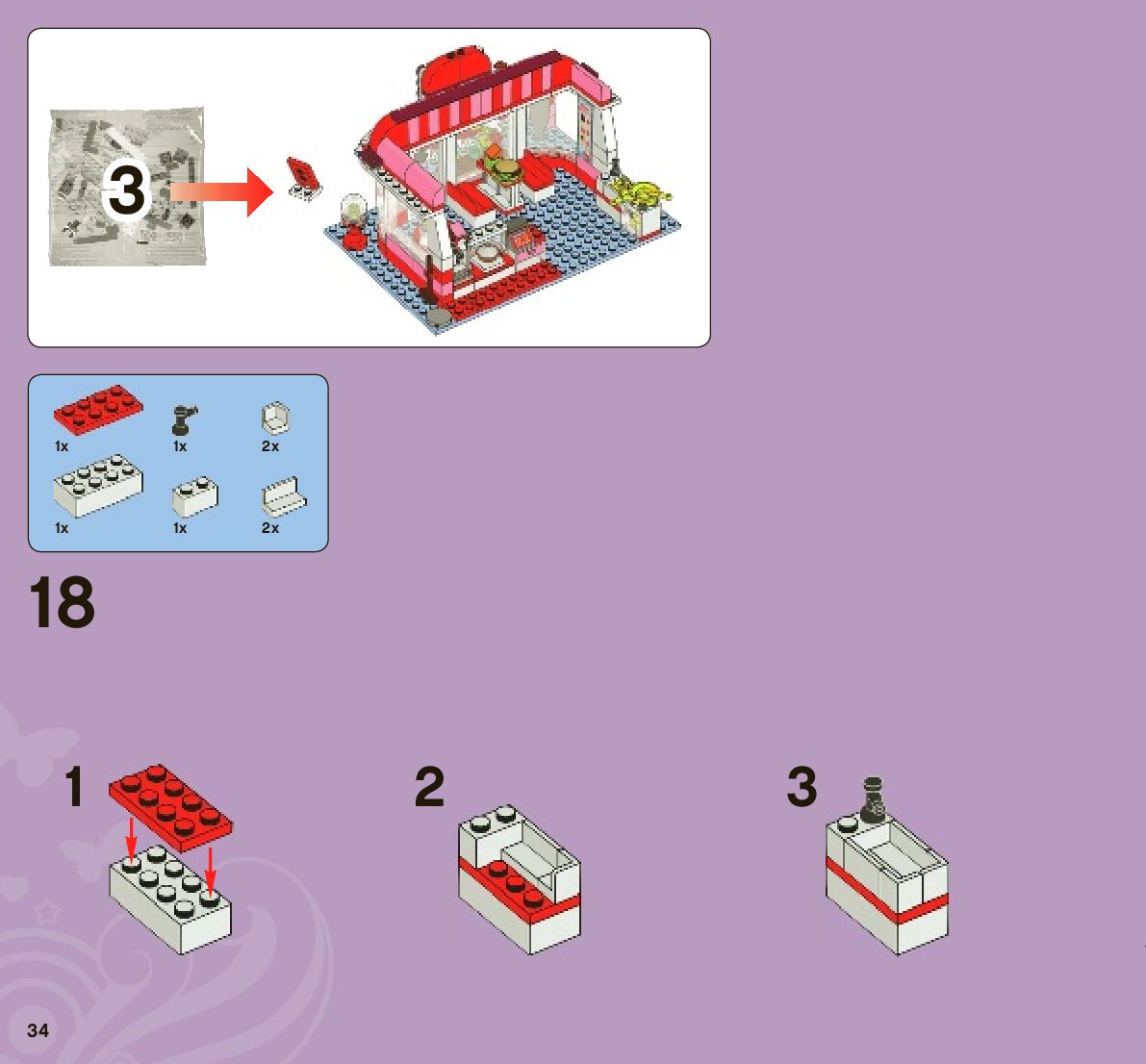 3

1x
1x
2x
1x
1x
2x

18

1

2

3

34