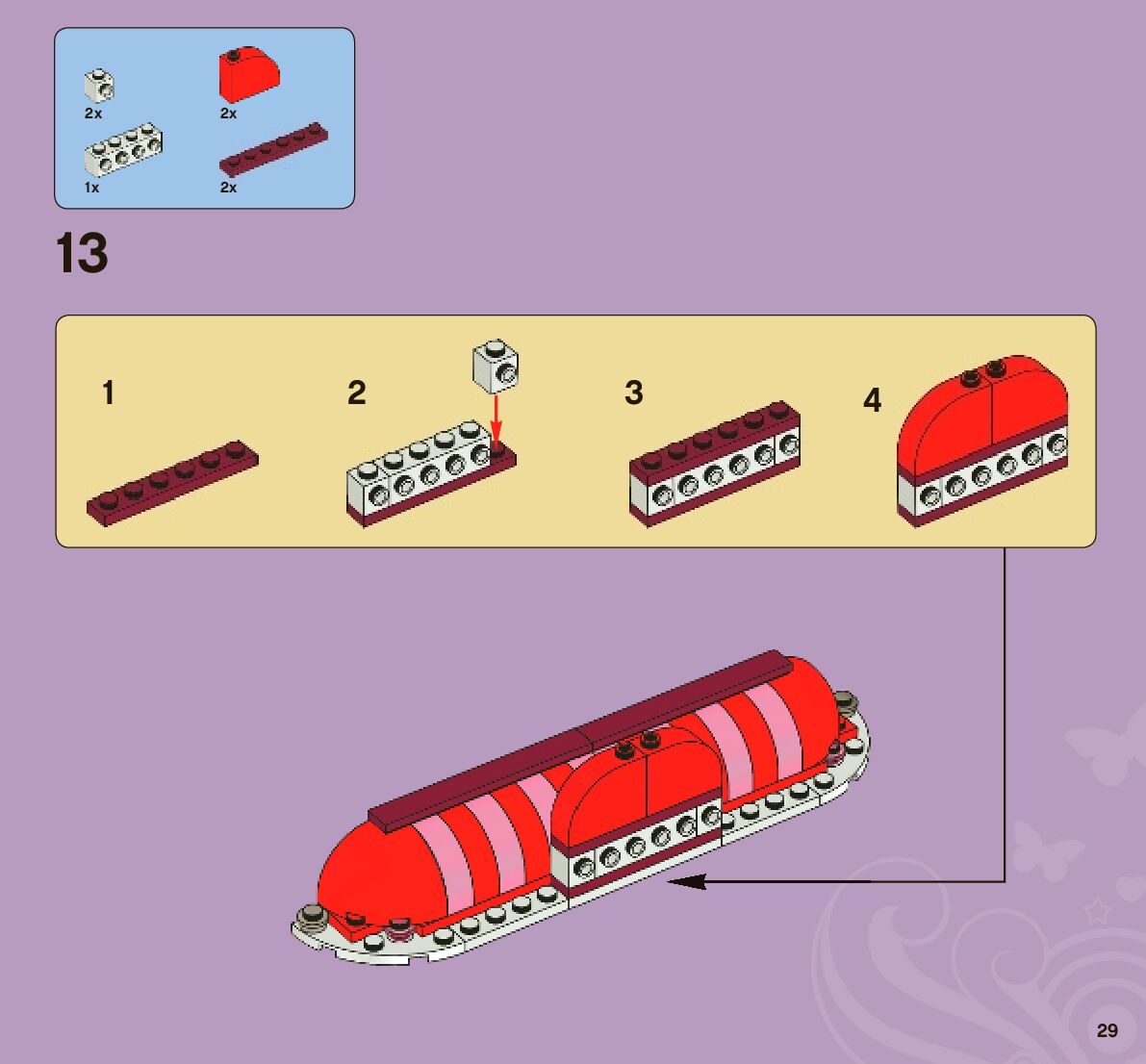 2x
2x
1x
2x

13

1

2

3

4

29