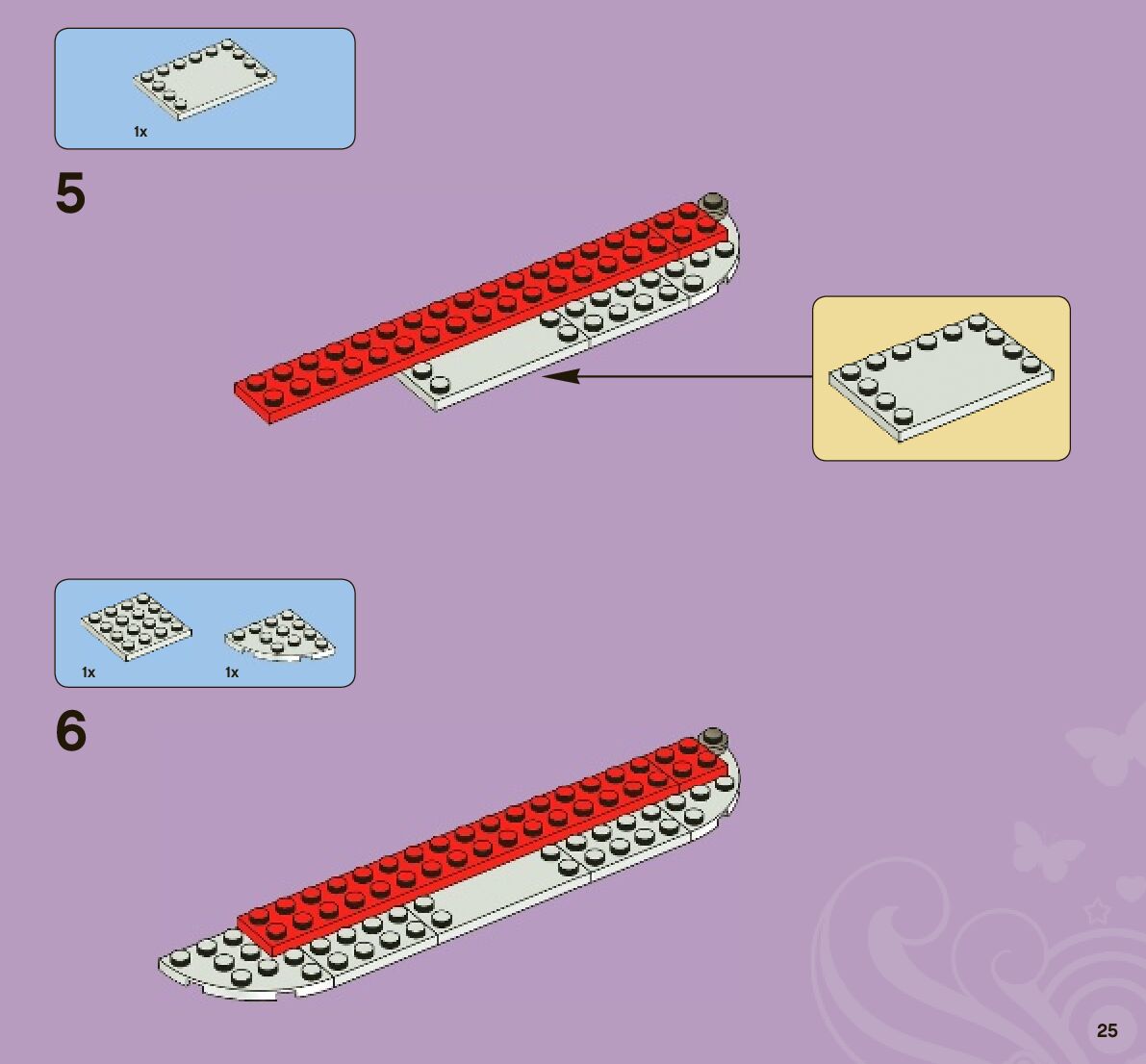 1x

5

1x

1x

6

25