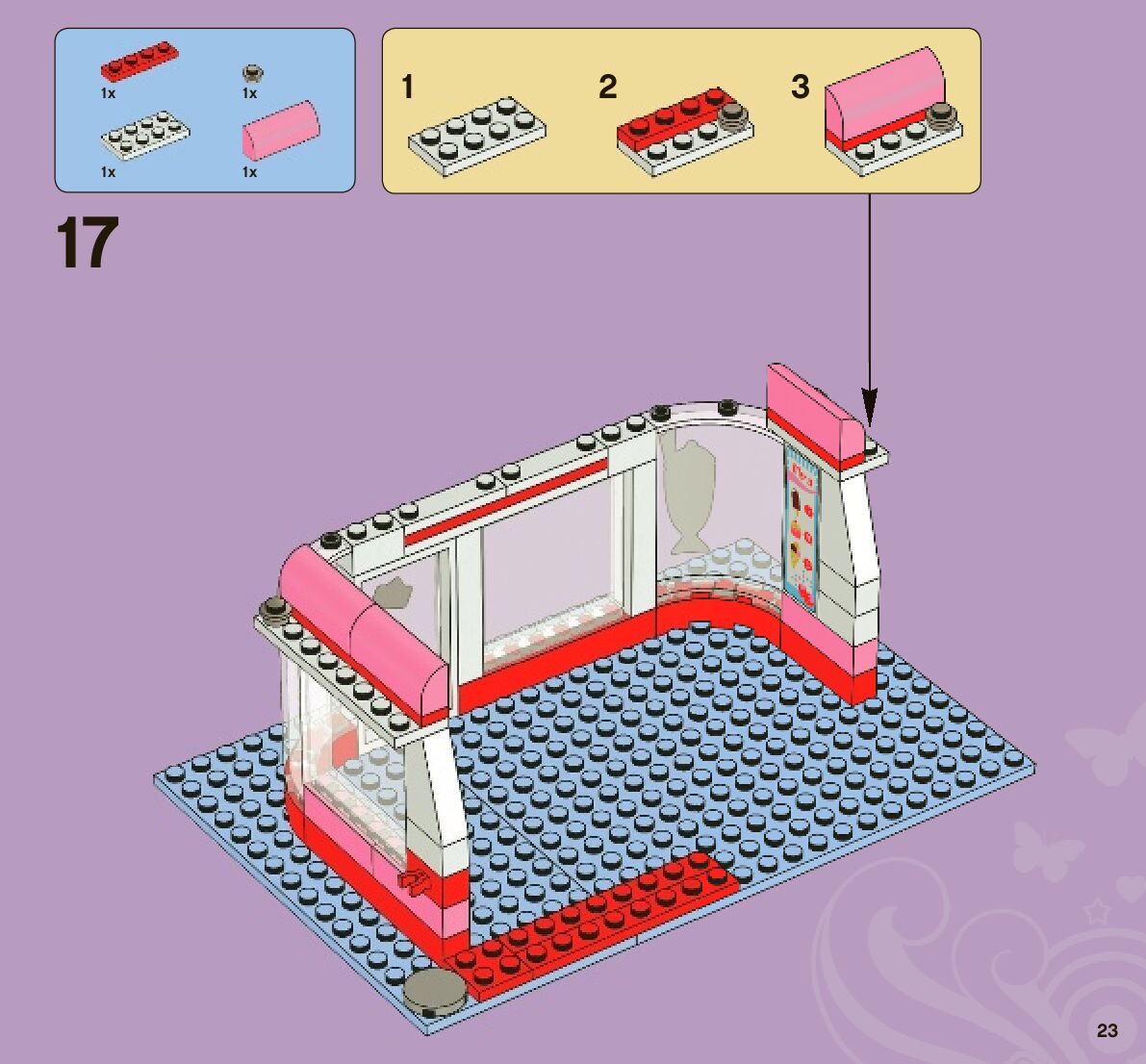 1x
1x
1x
1x

1
2
3

17

23