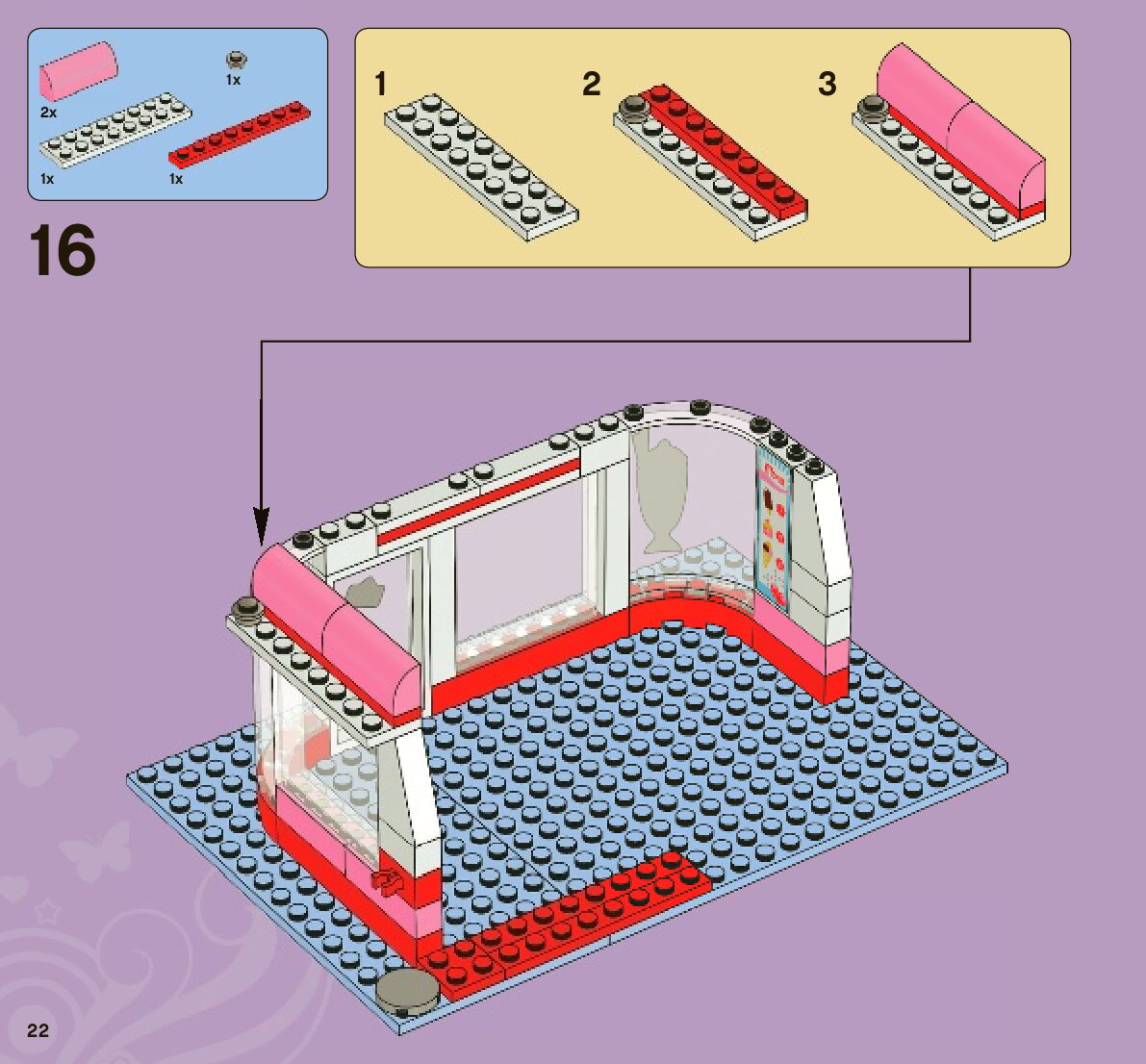 2x
1x
1x
1x

16

1
2
3

22