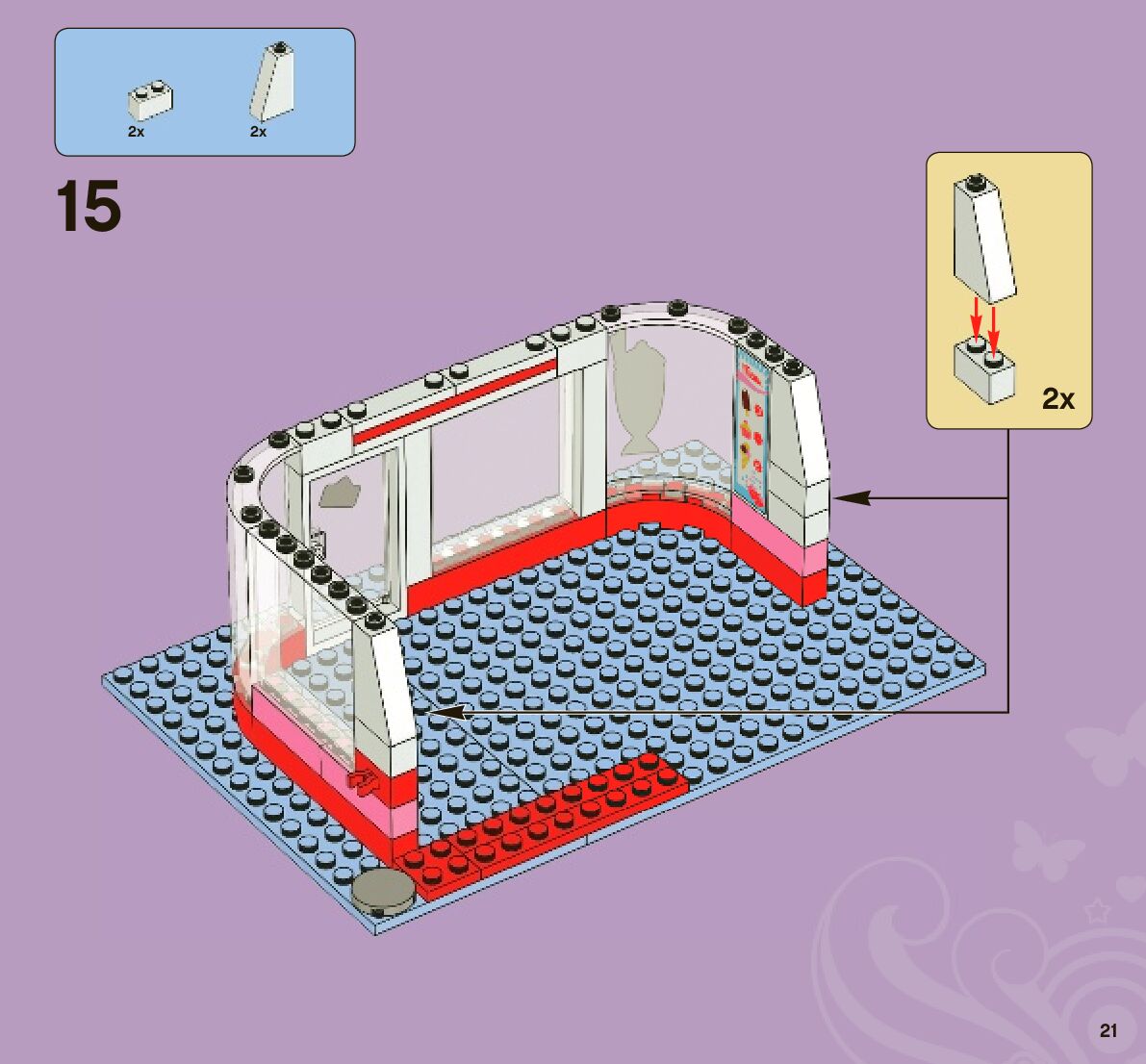 2x 2x

15

2x

21