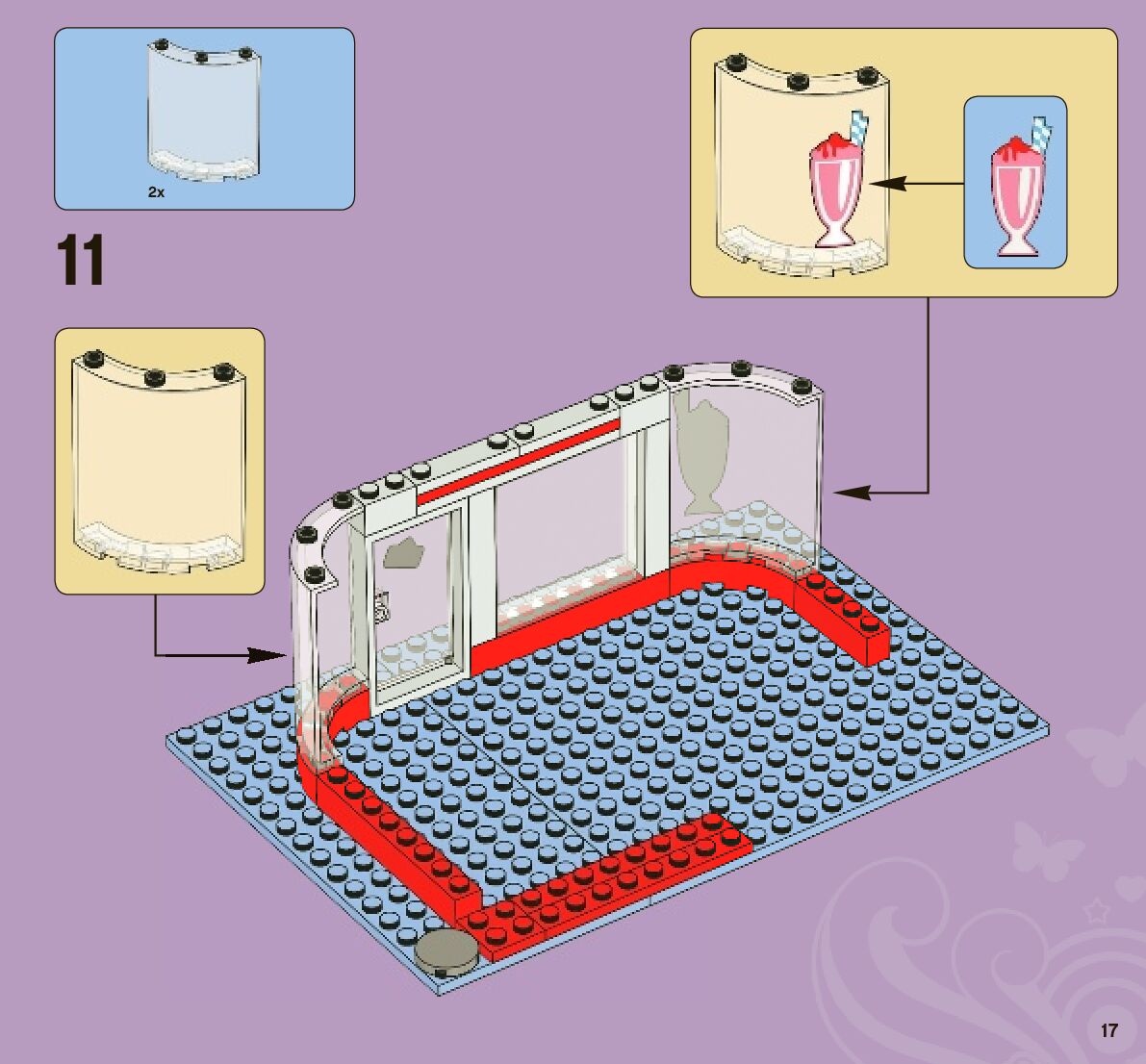 2x

11

17