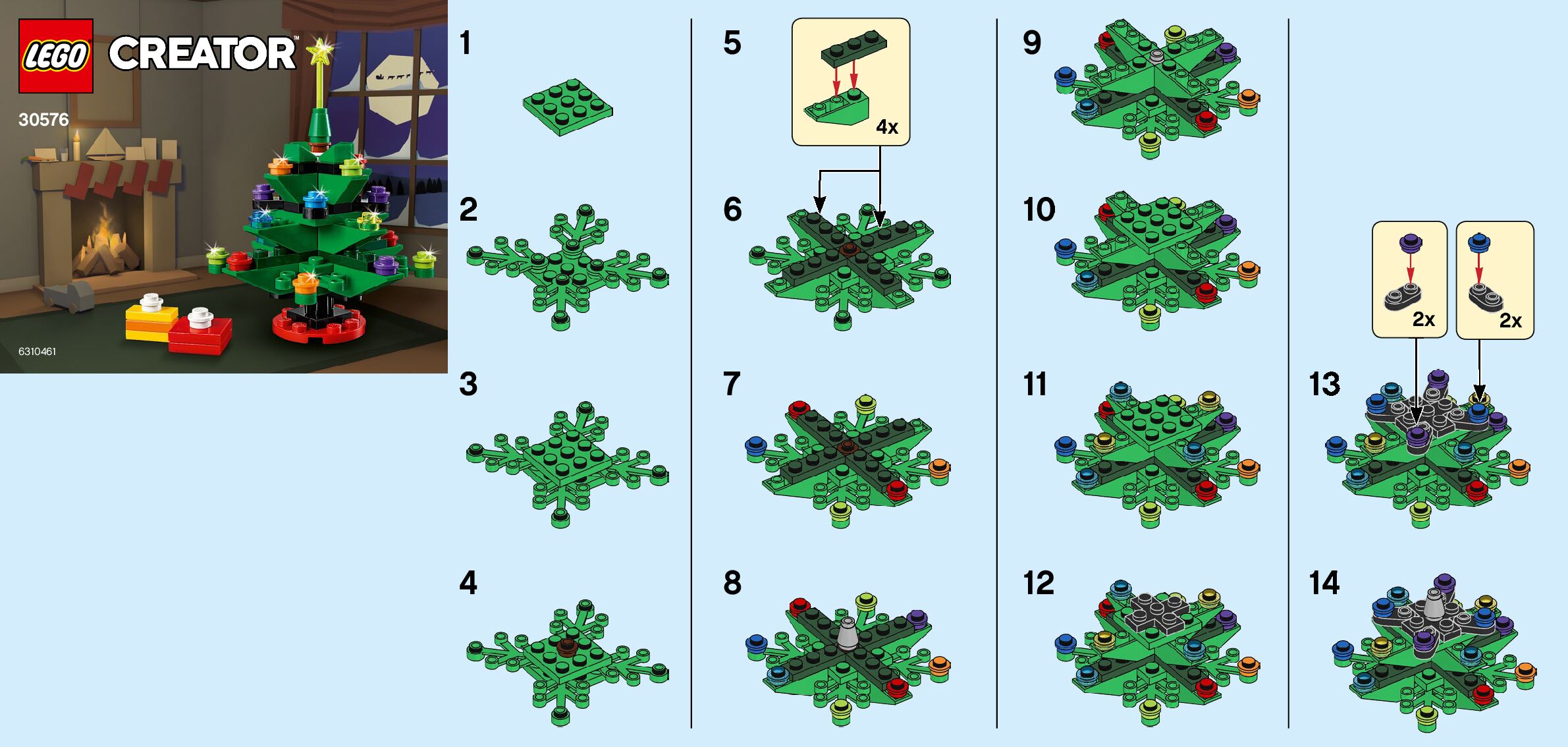 LEGO CREATOR™

30576

6310461

1

2

3

4

5

4x

6

7

8

9

10

11

12

2x

2x

13

14