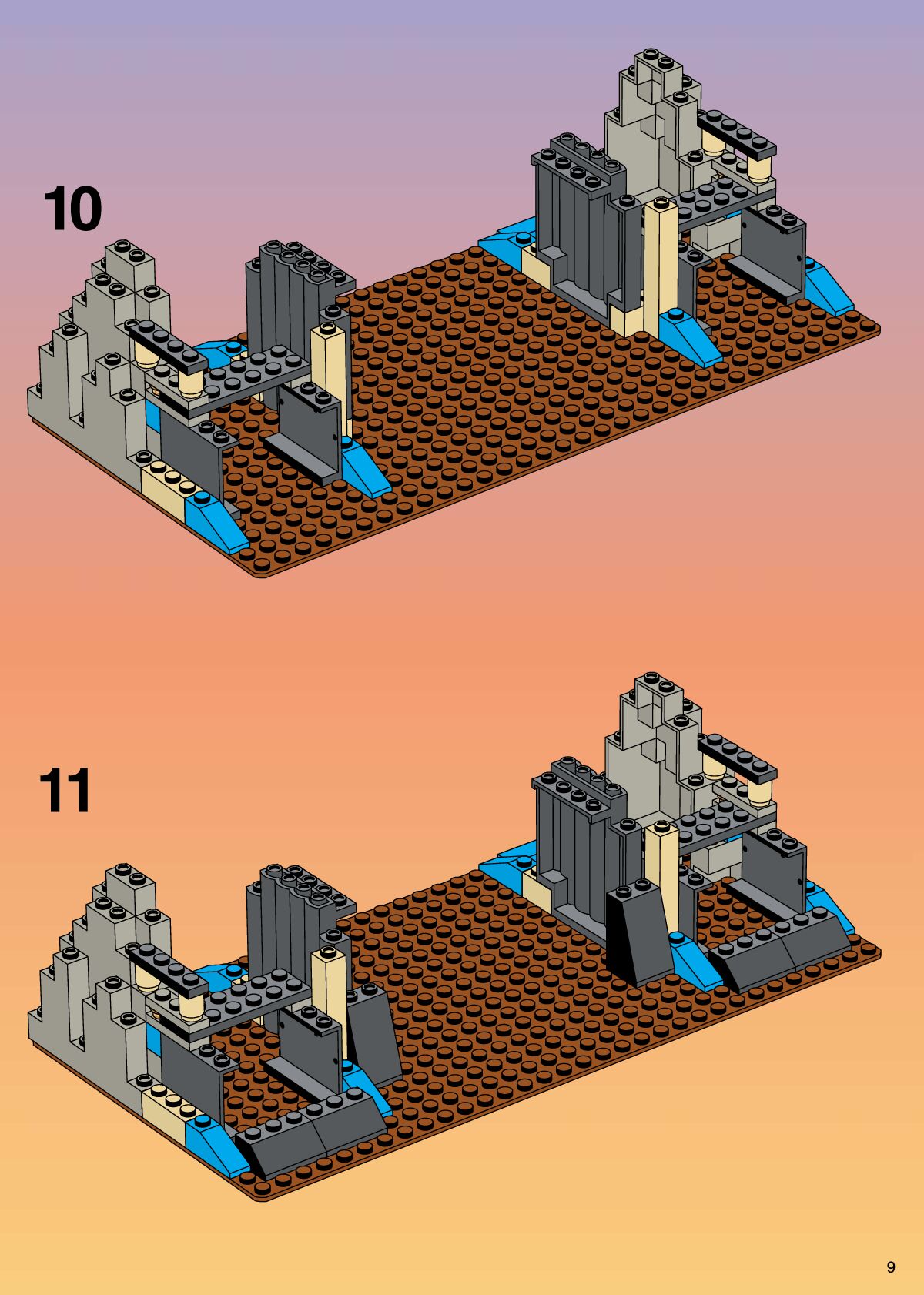 10

11

9