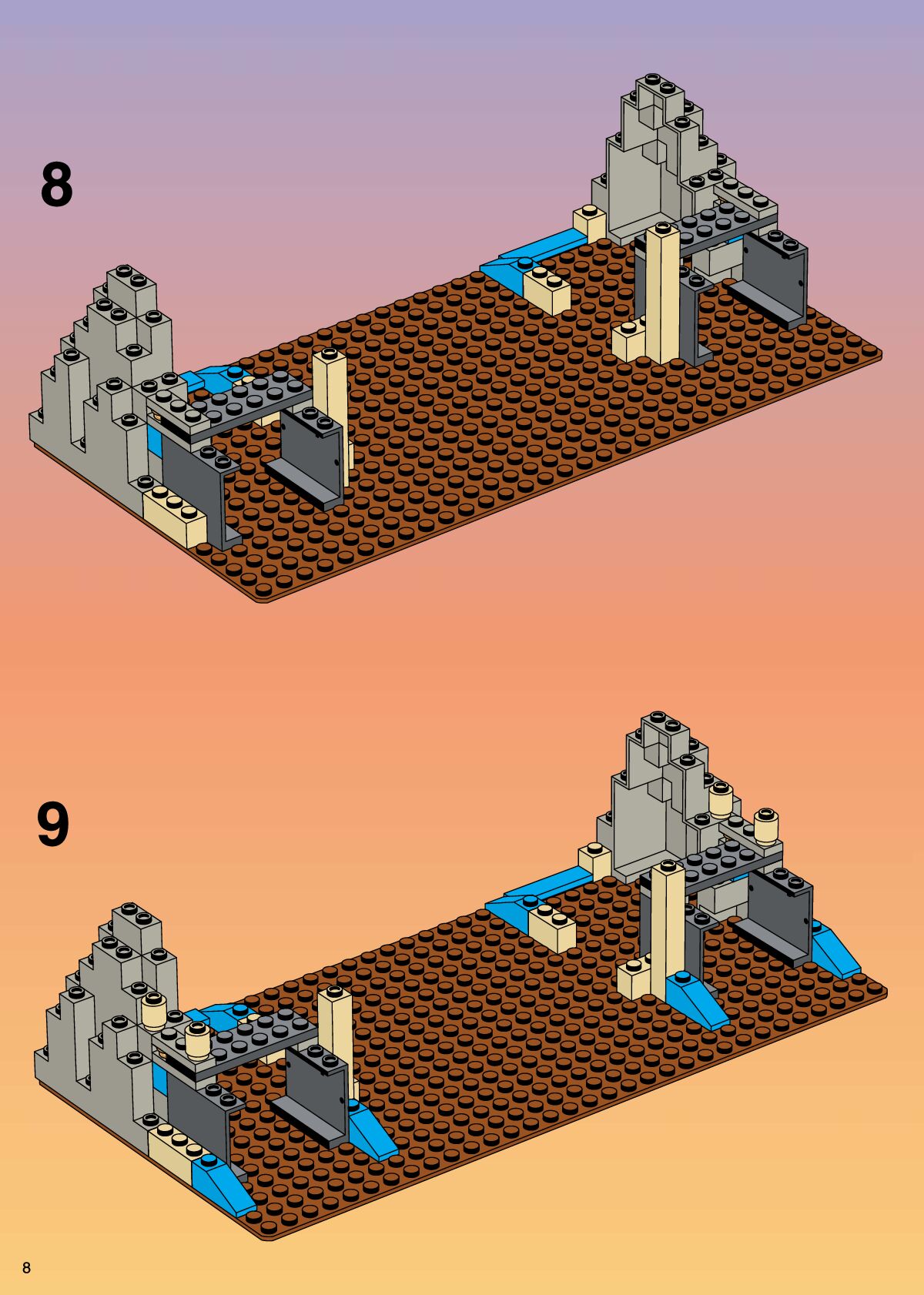 8

9

8