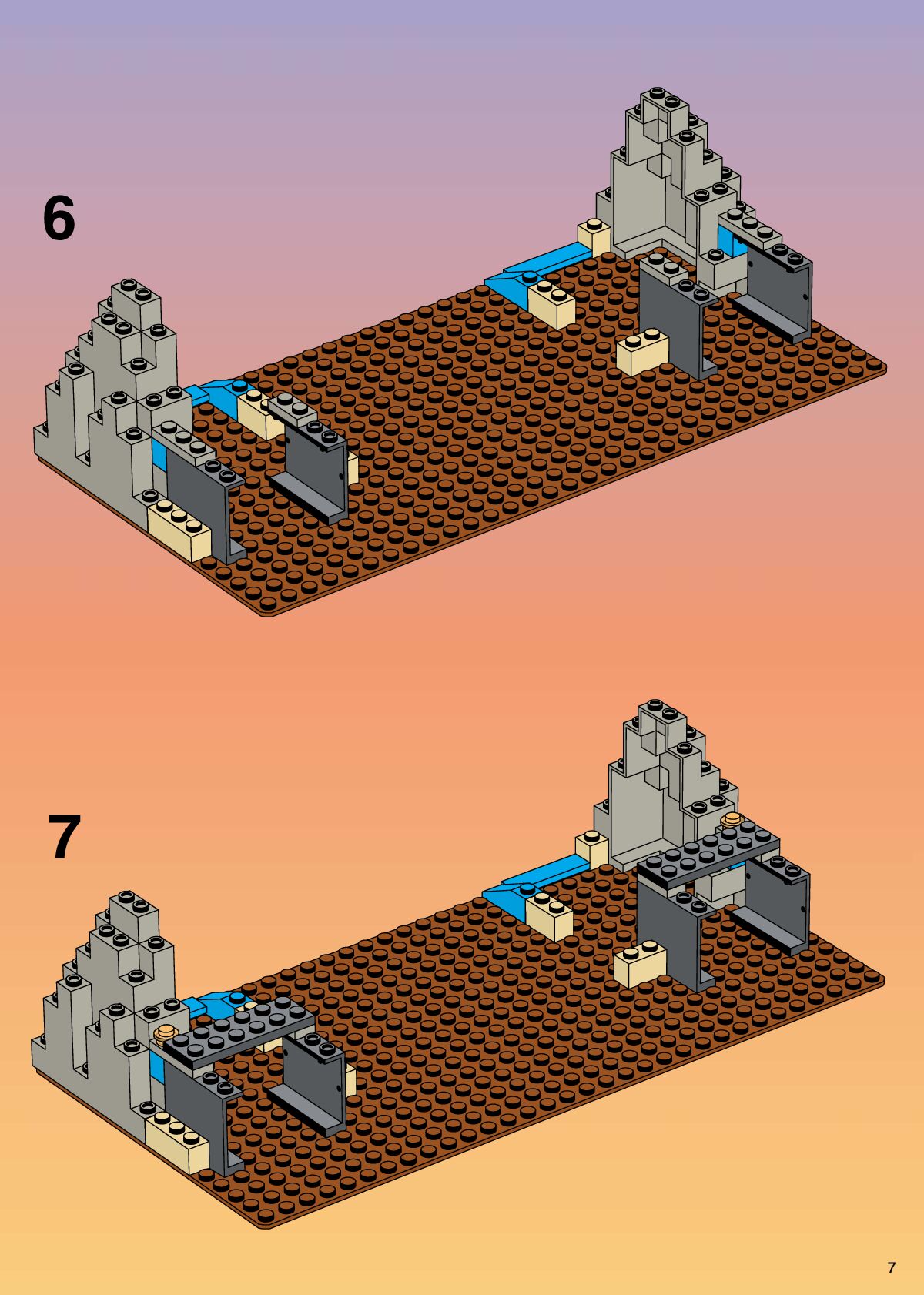 6

7

7