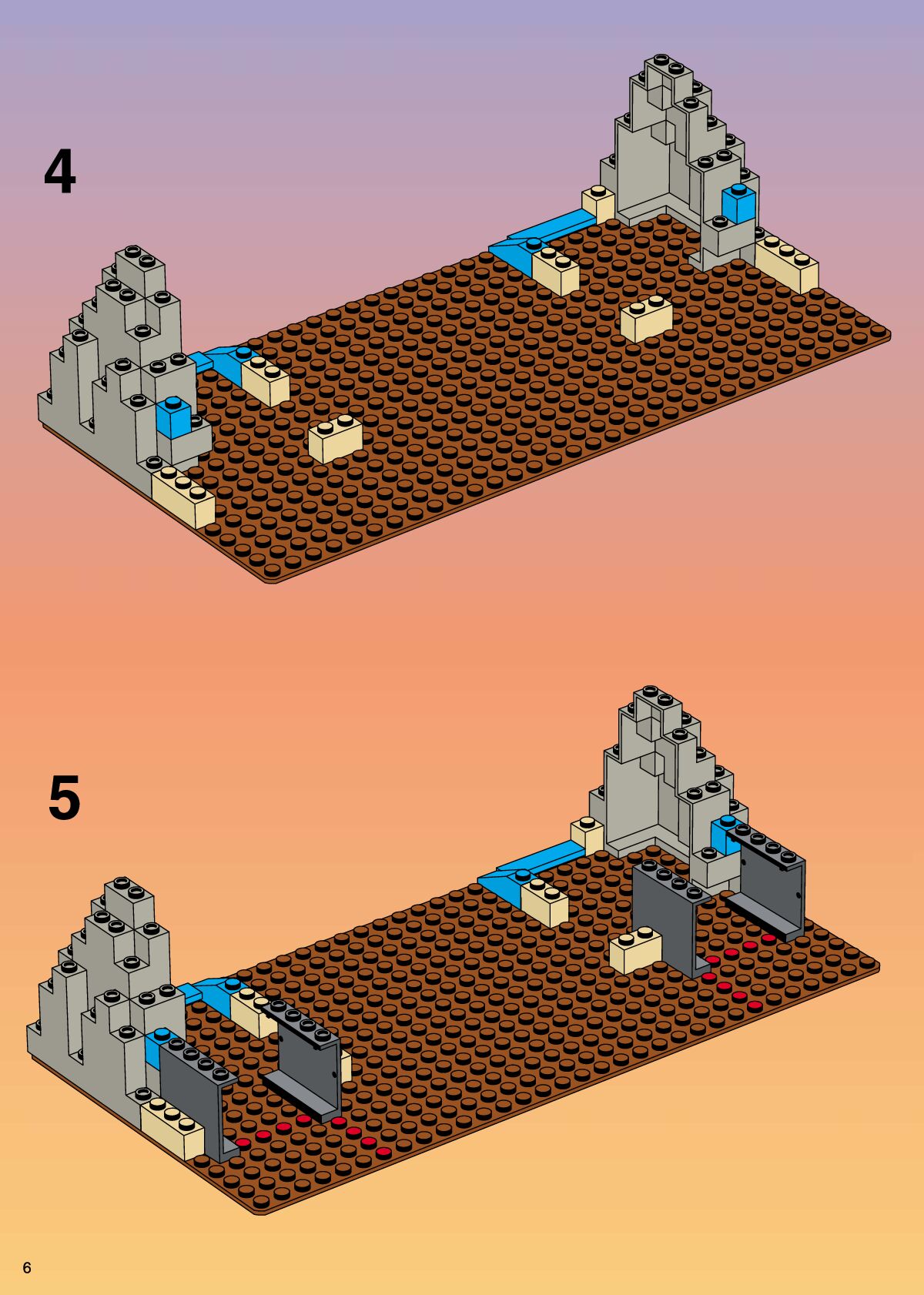 4

5

6