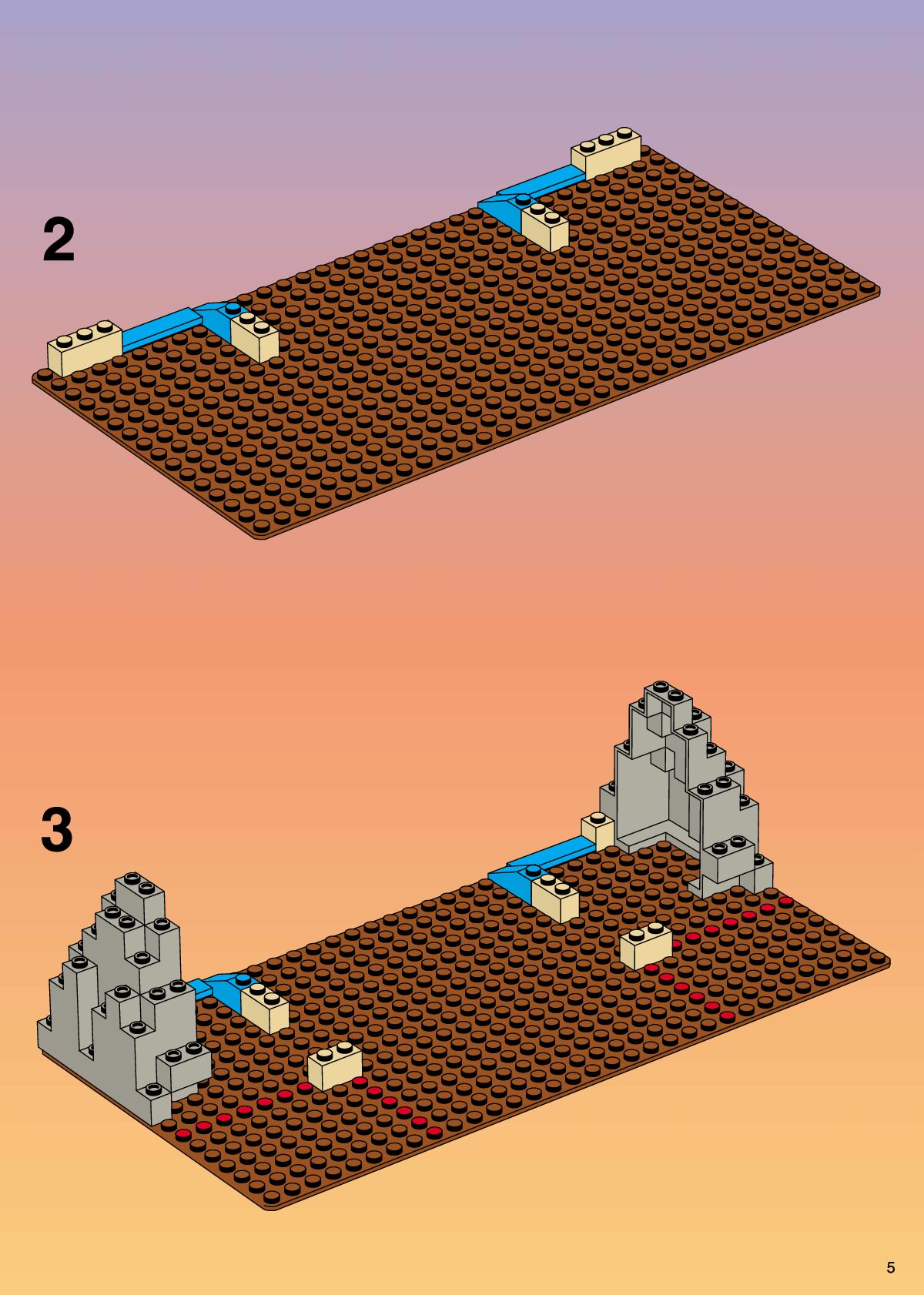 2

3

5