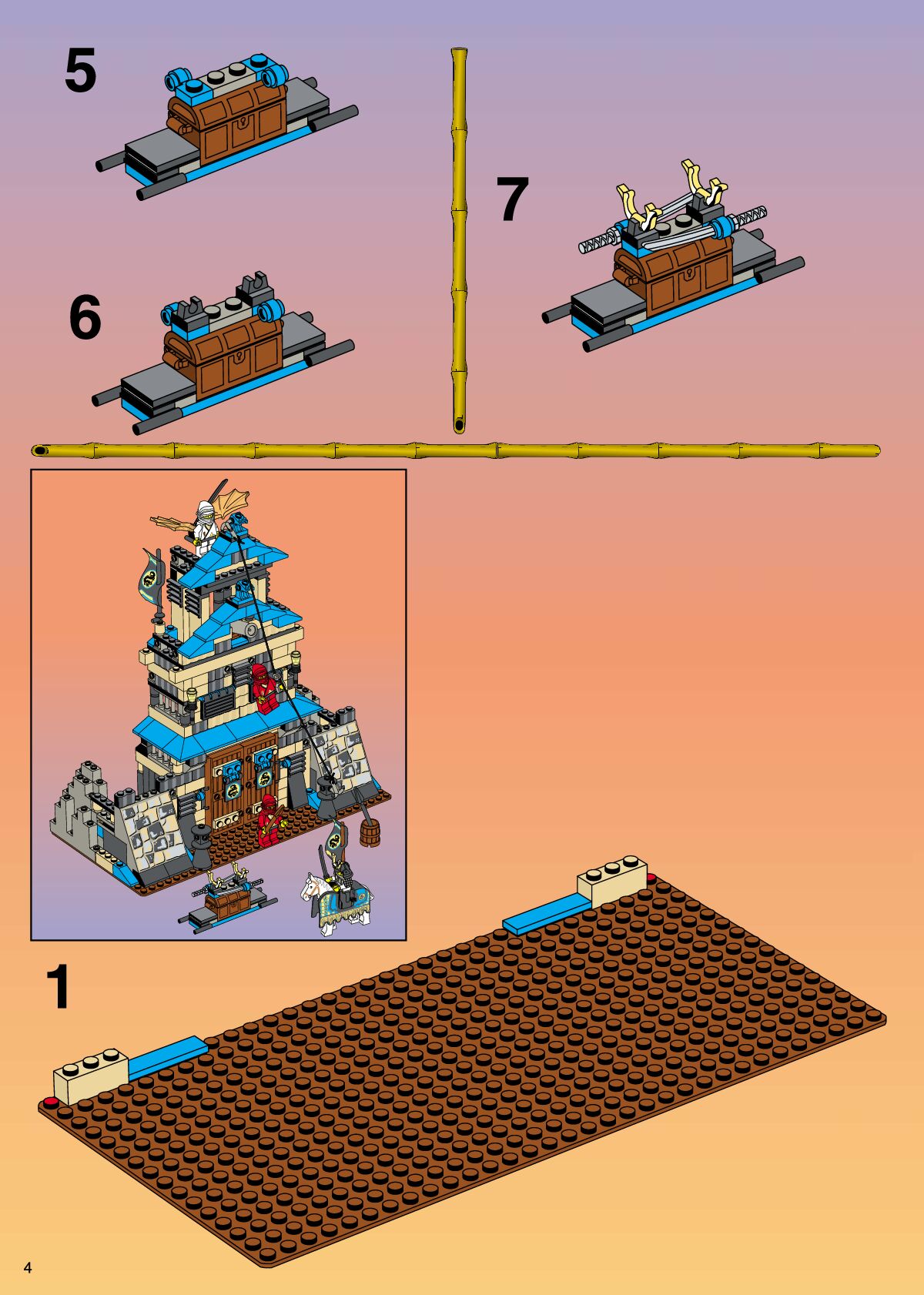 5

6

7

1

4