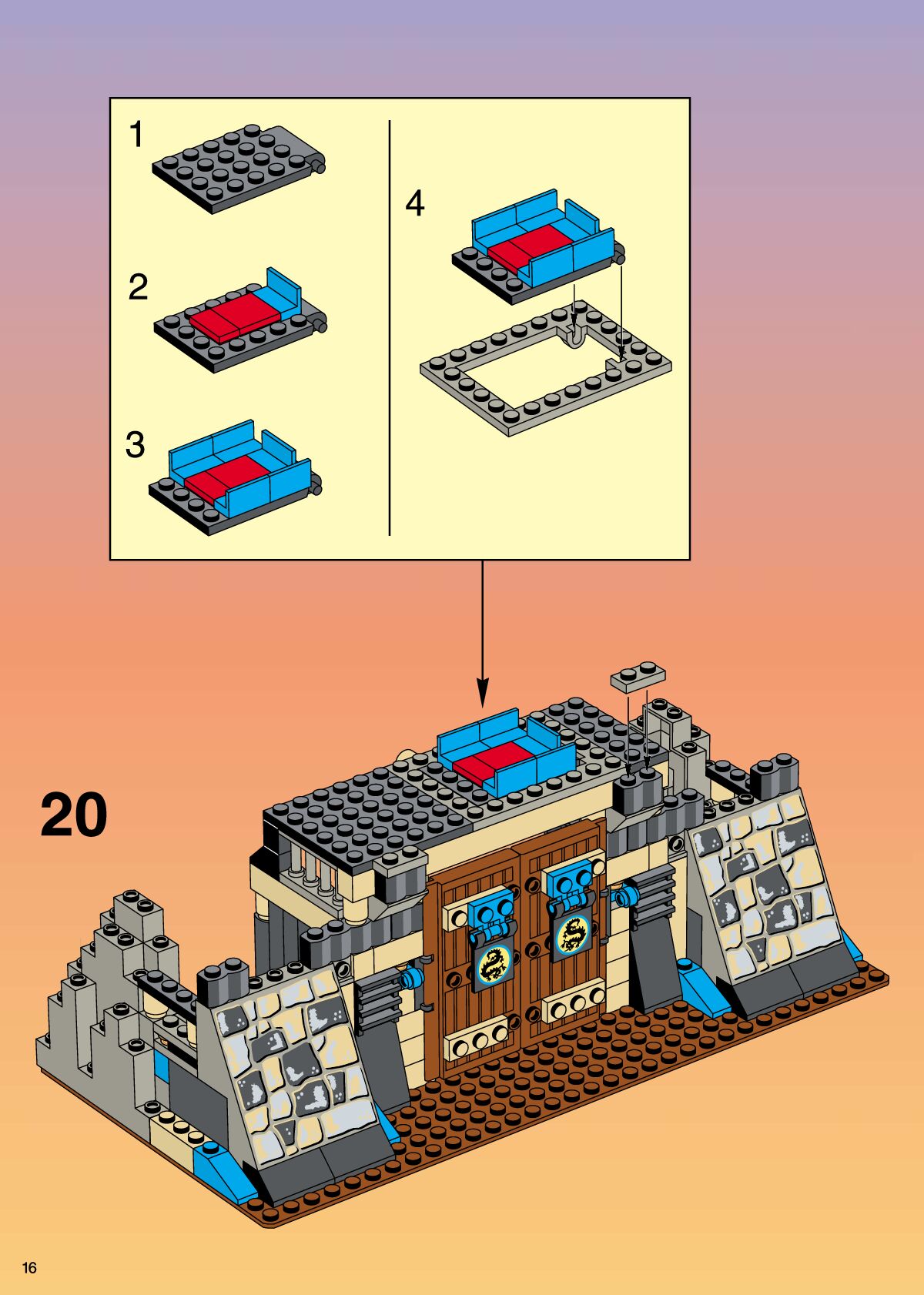 1

2

3

4

20

16