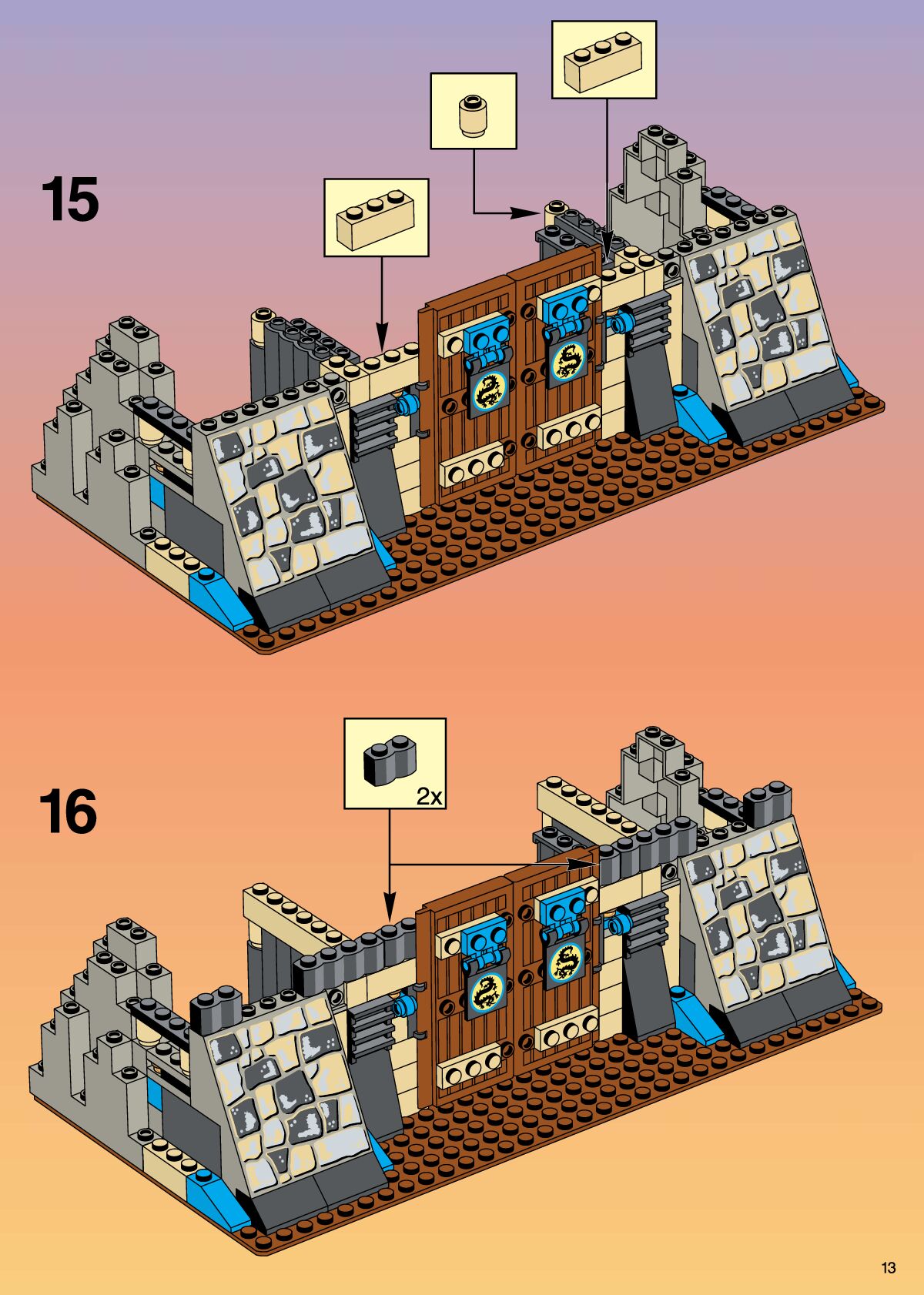 15

16

2x

13