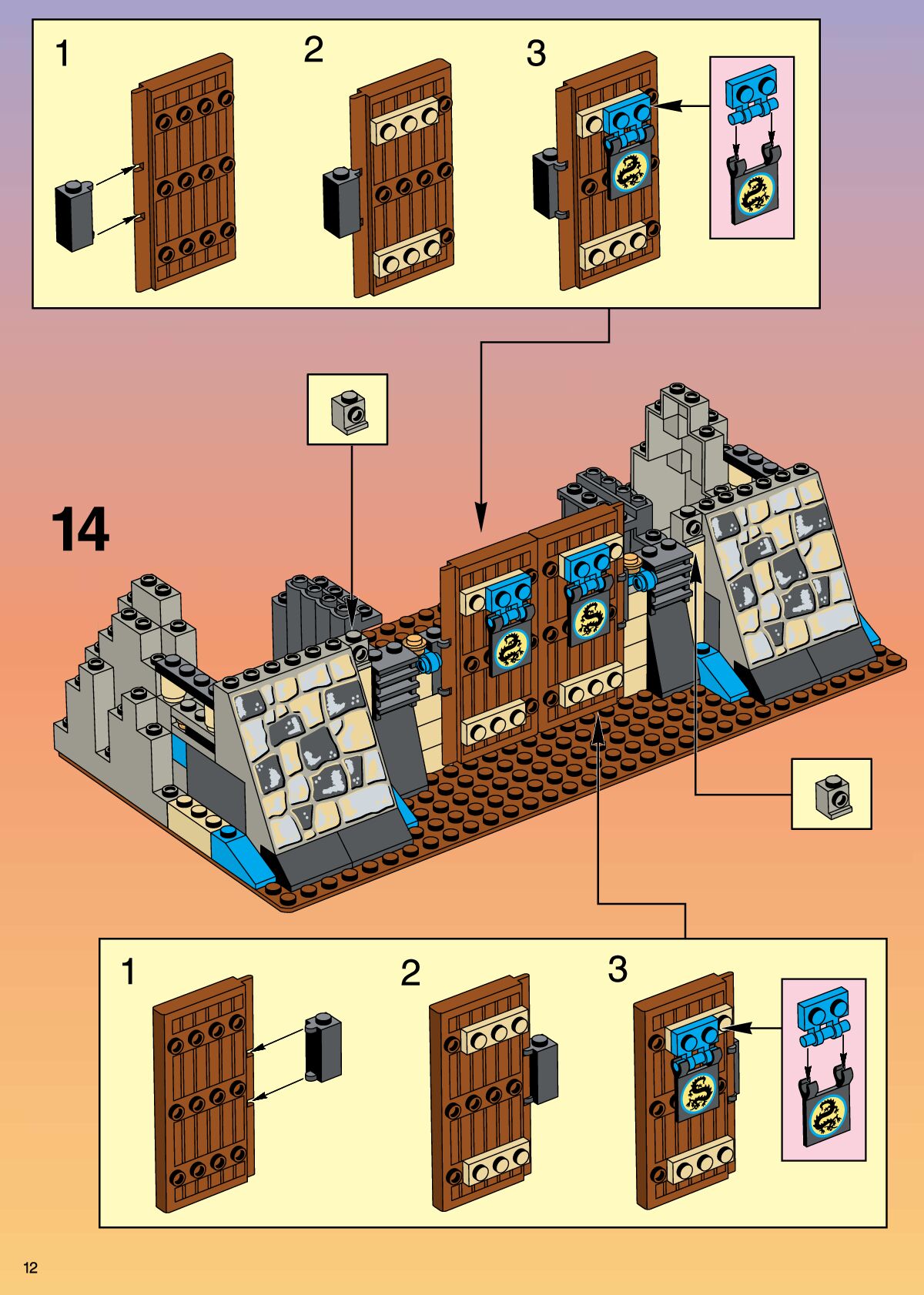 1

2

3

14

1

2

3

12