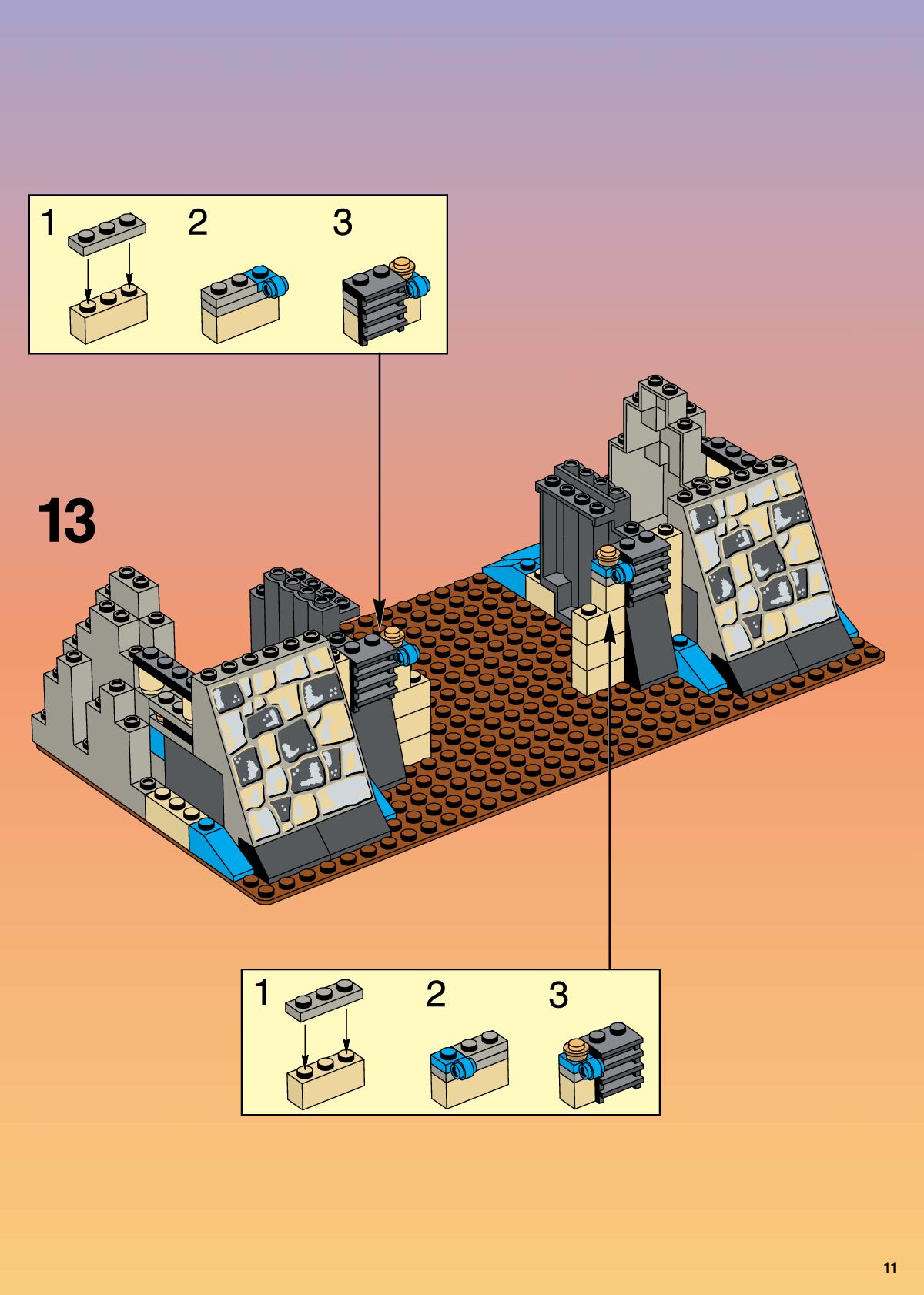 1 2 3

13

1 2 3

11