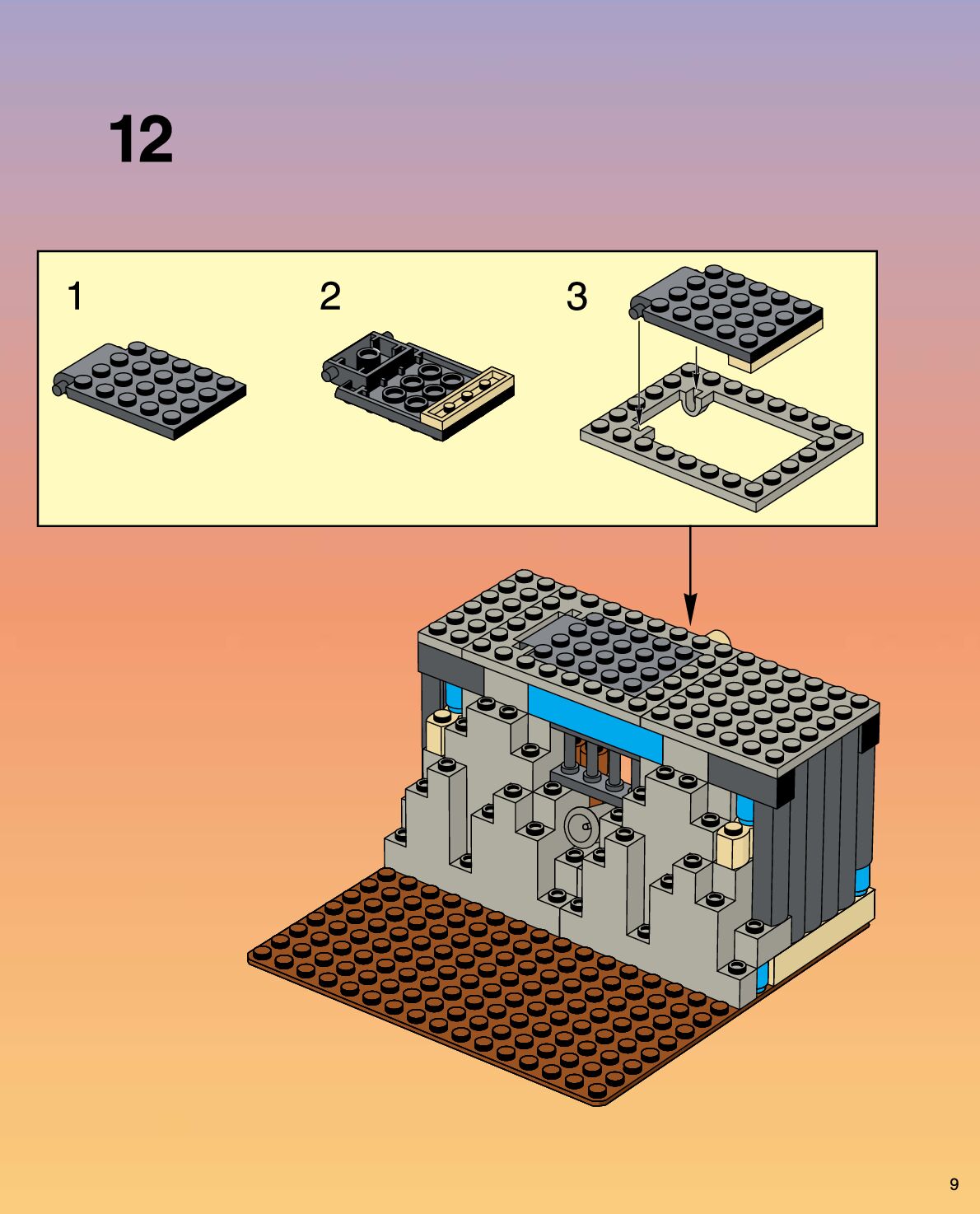 12

1

2

3

9