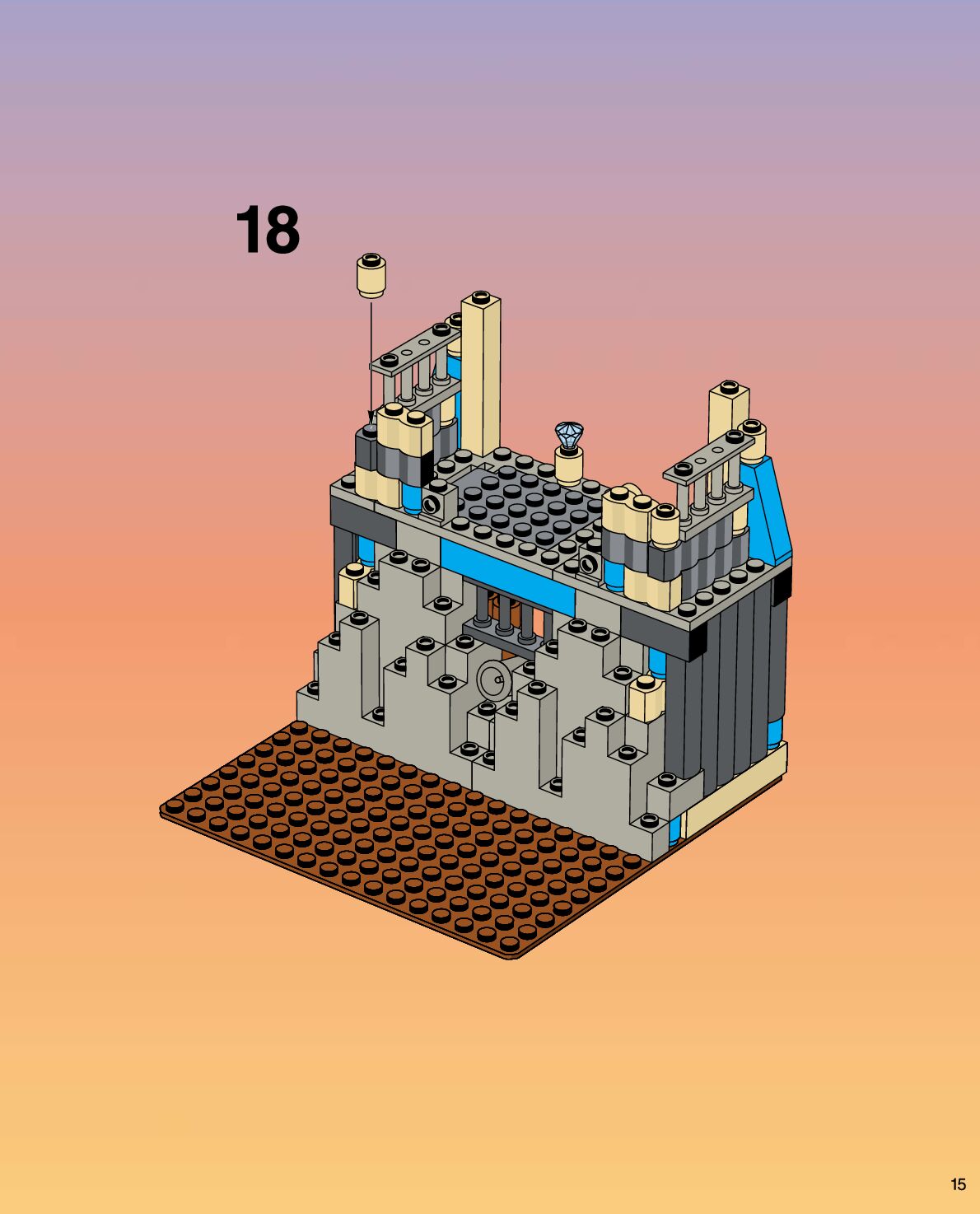 18

15