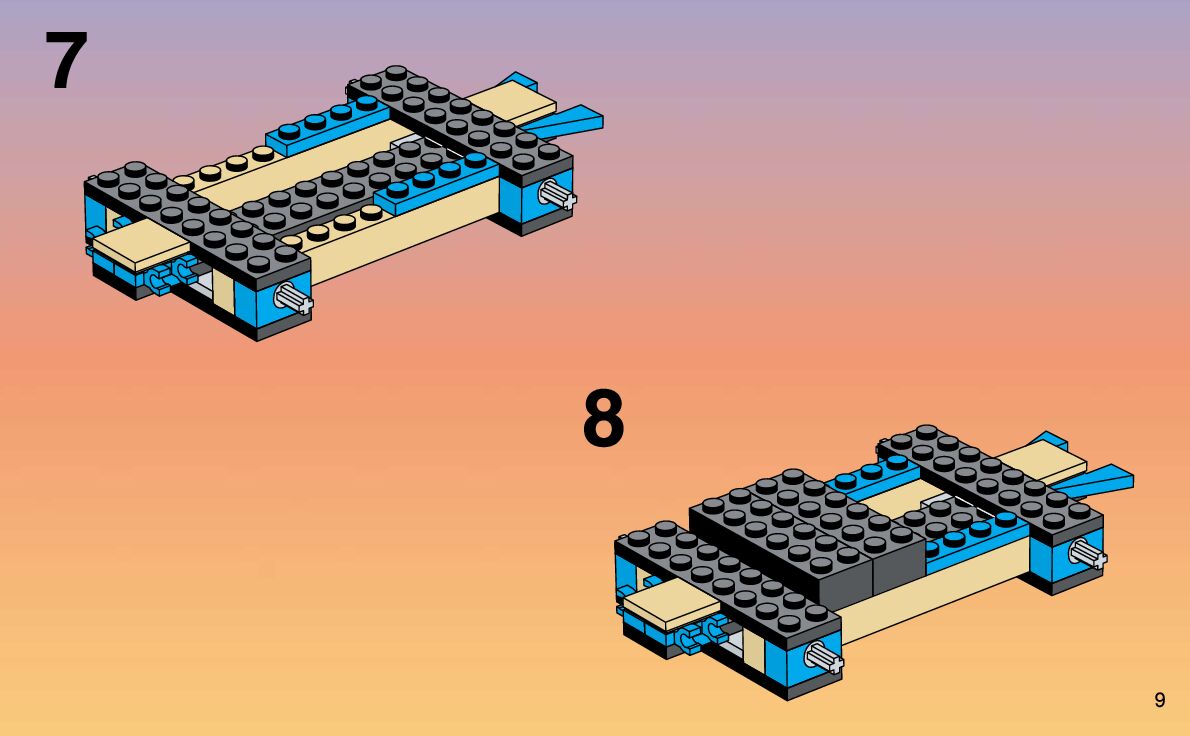 7

8

9