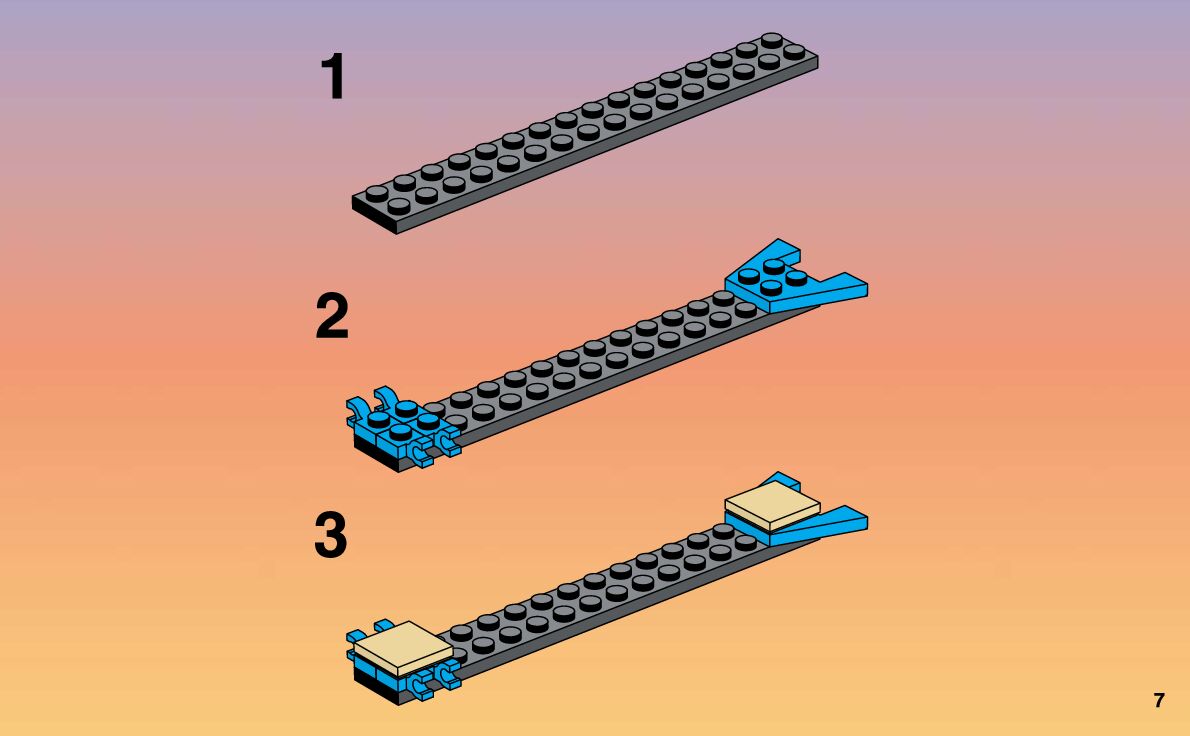 1

2

3

7