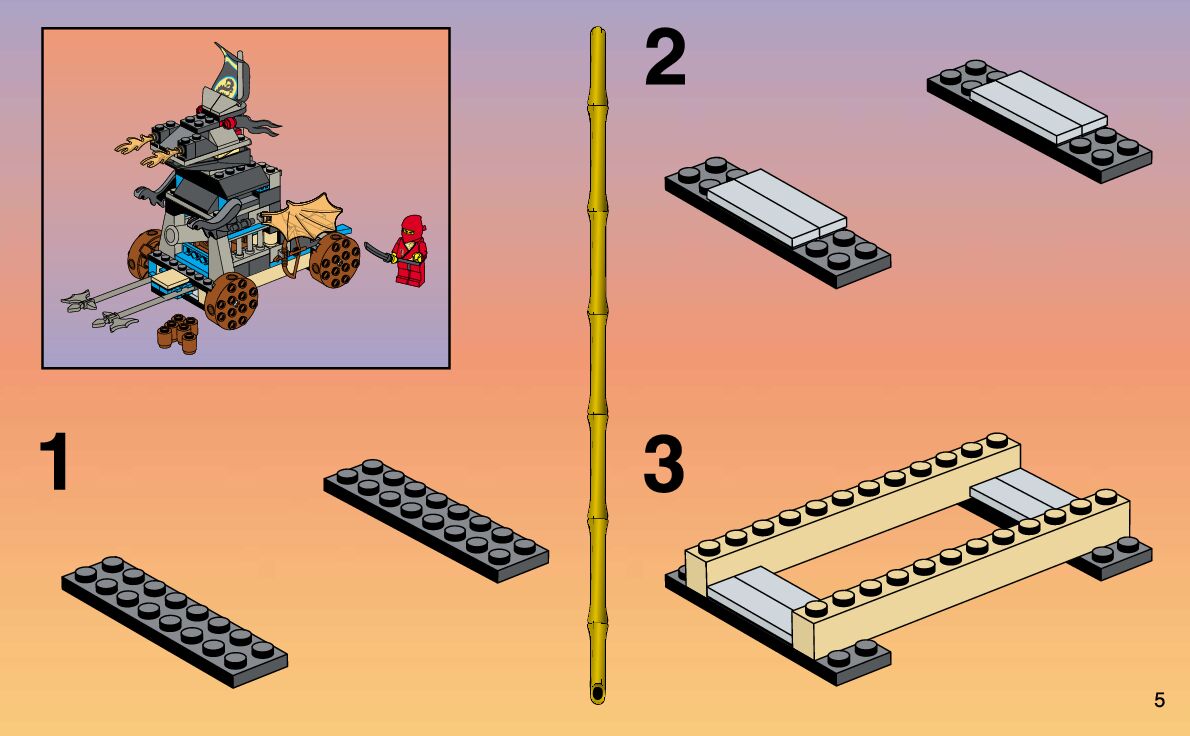 1

2

3

5