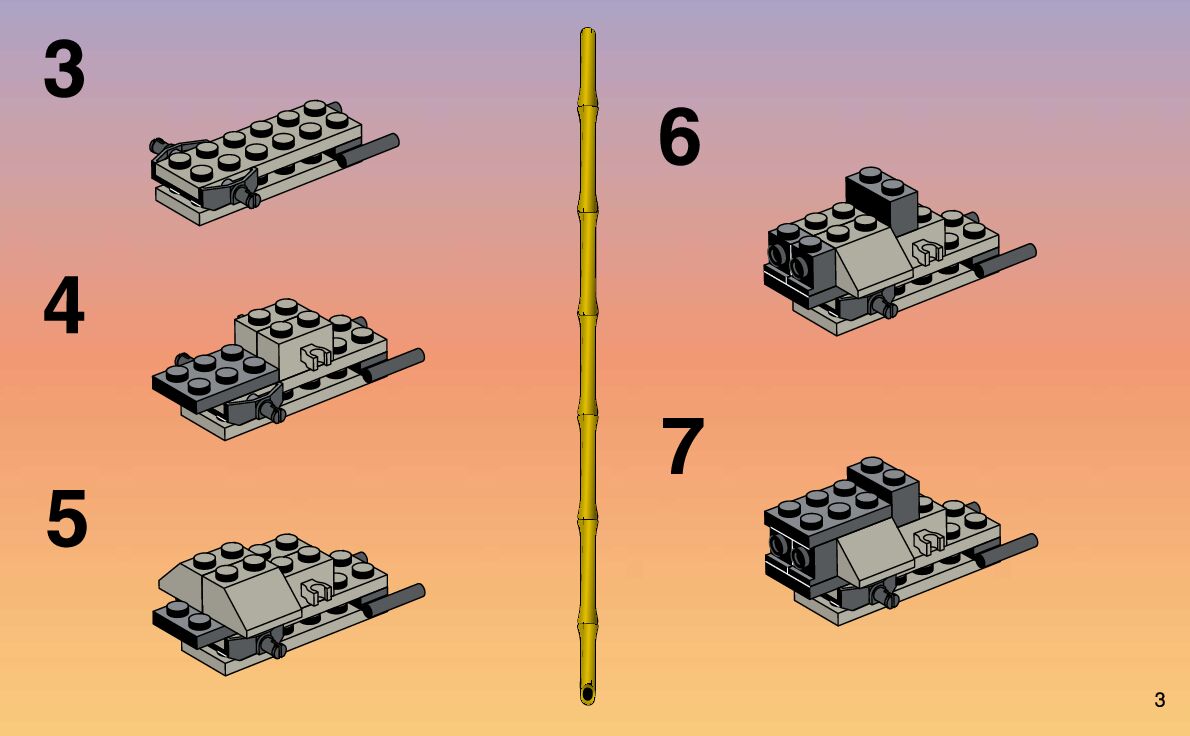 3

4

5

6

7

3