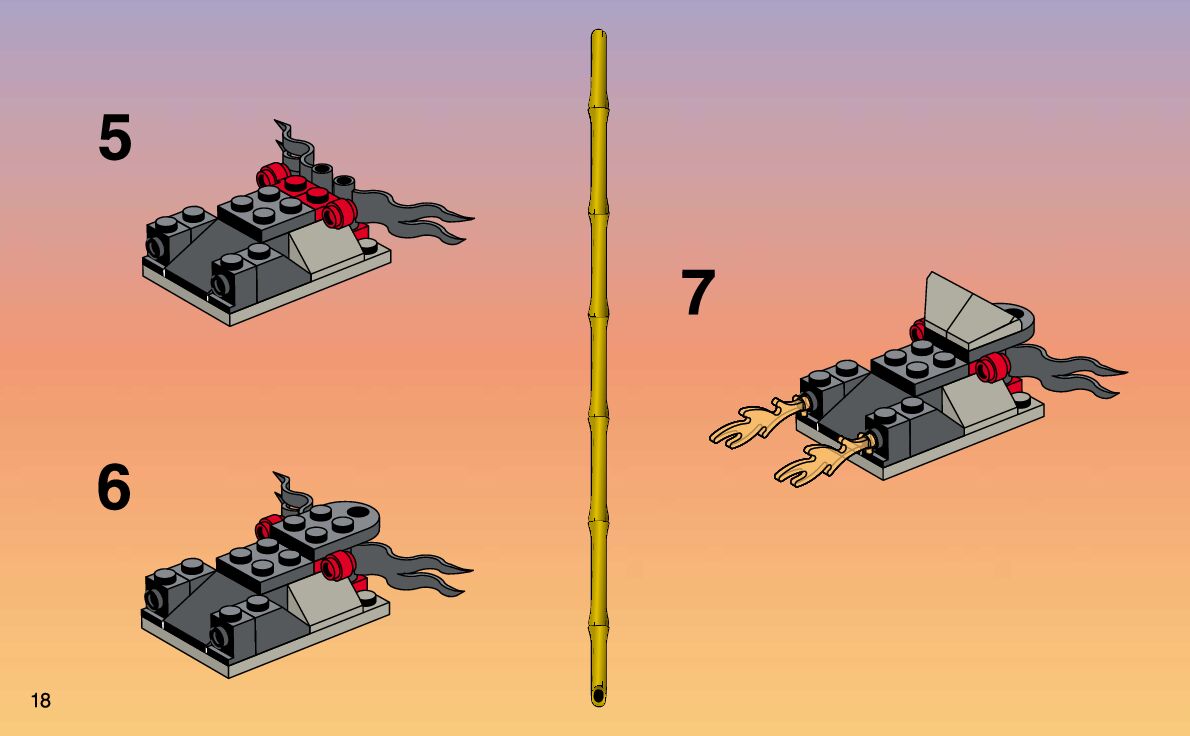 5

6

7

18