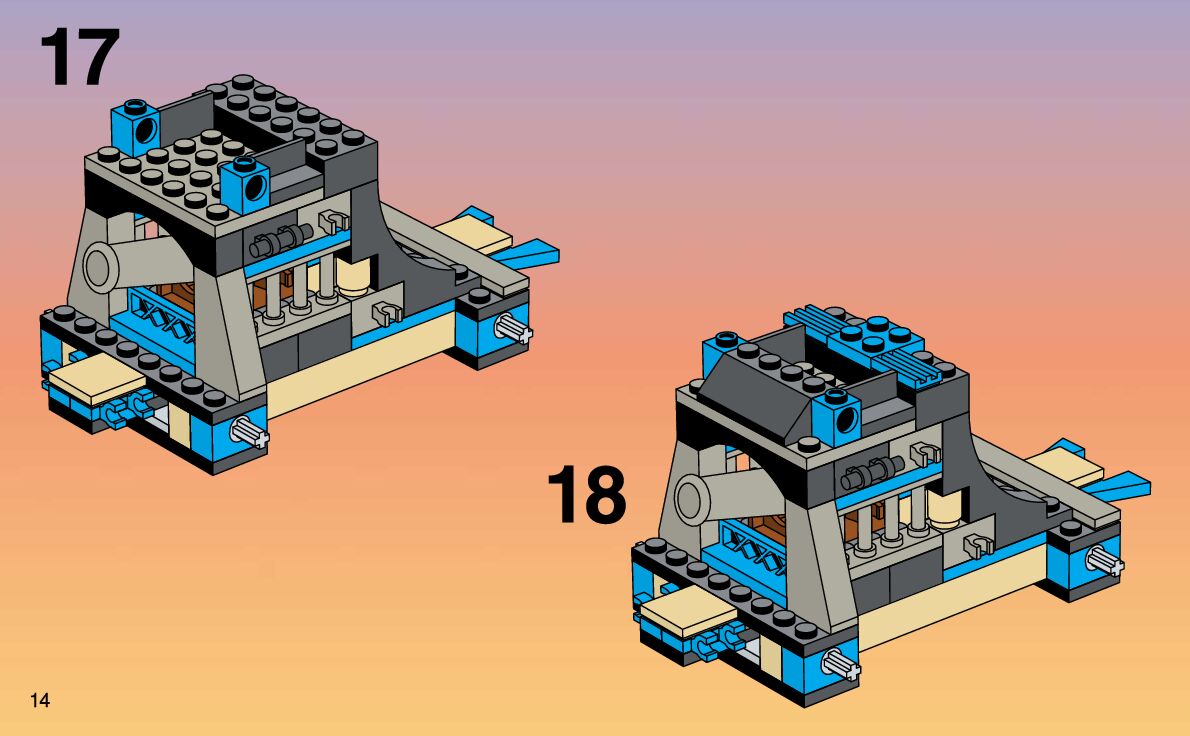 17

18

14