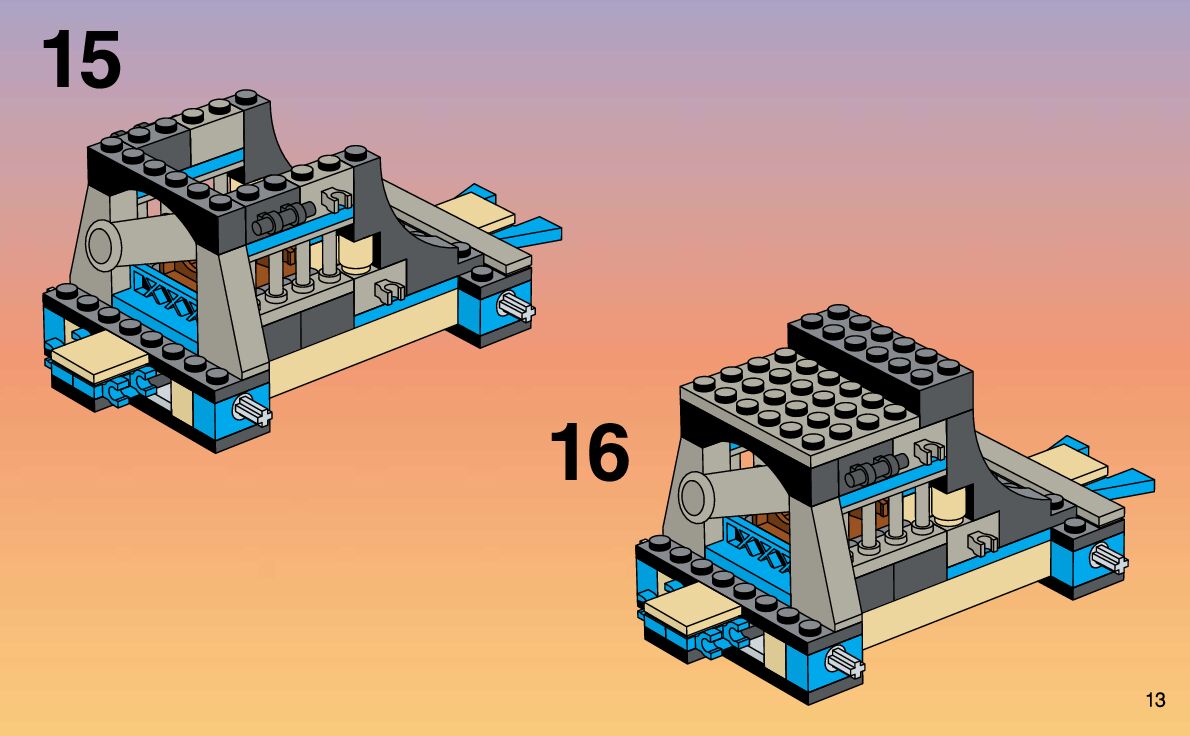 15

16

13