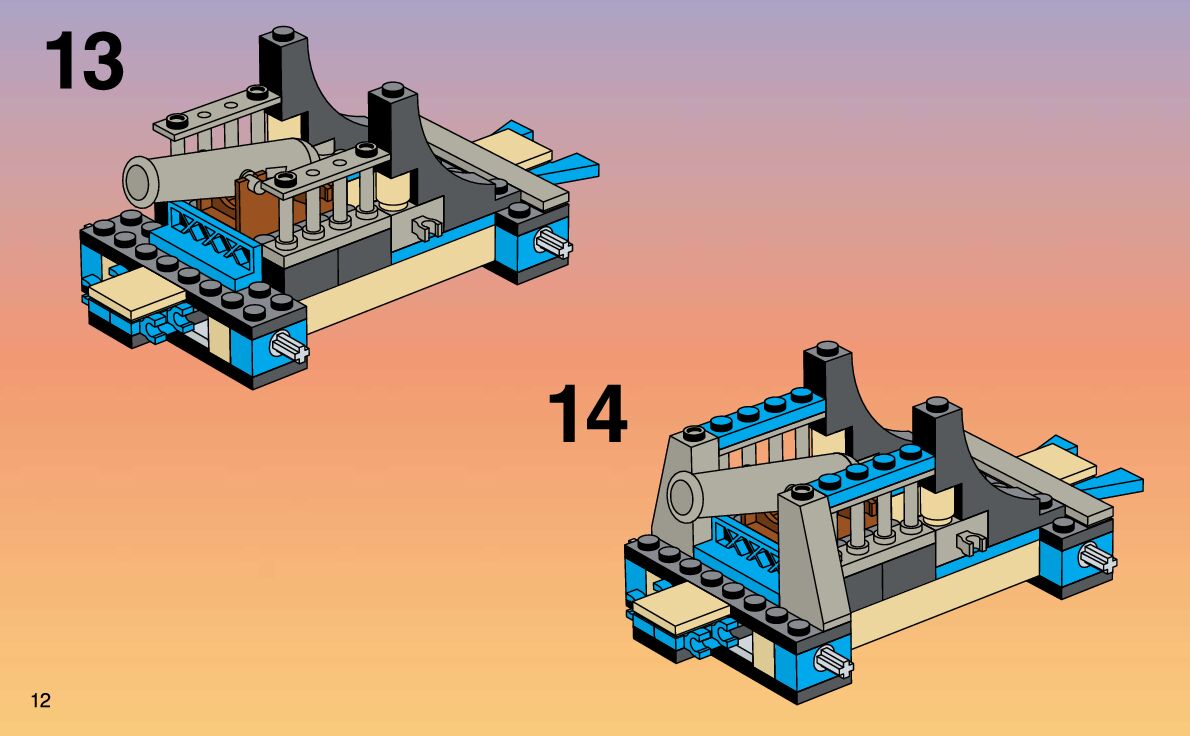 13

14

12