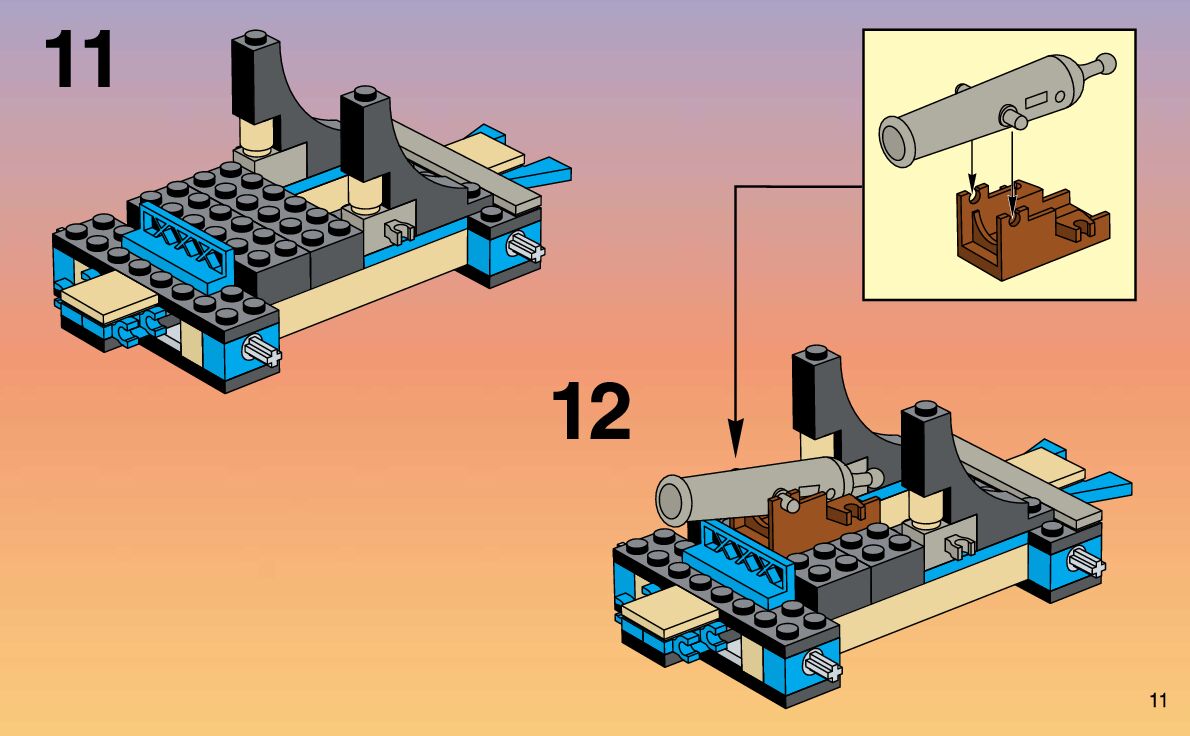 11

12

11