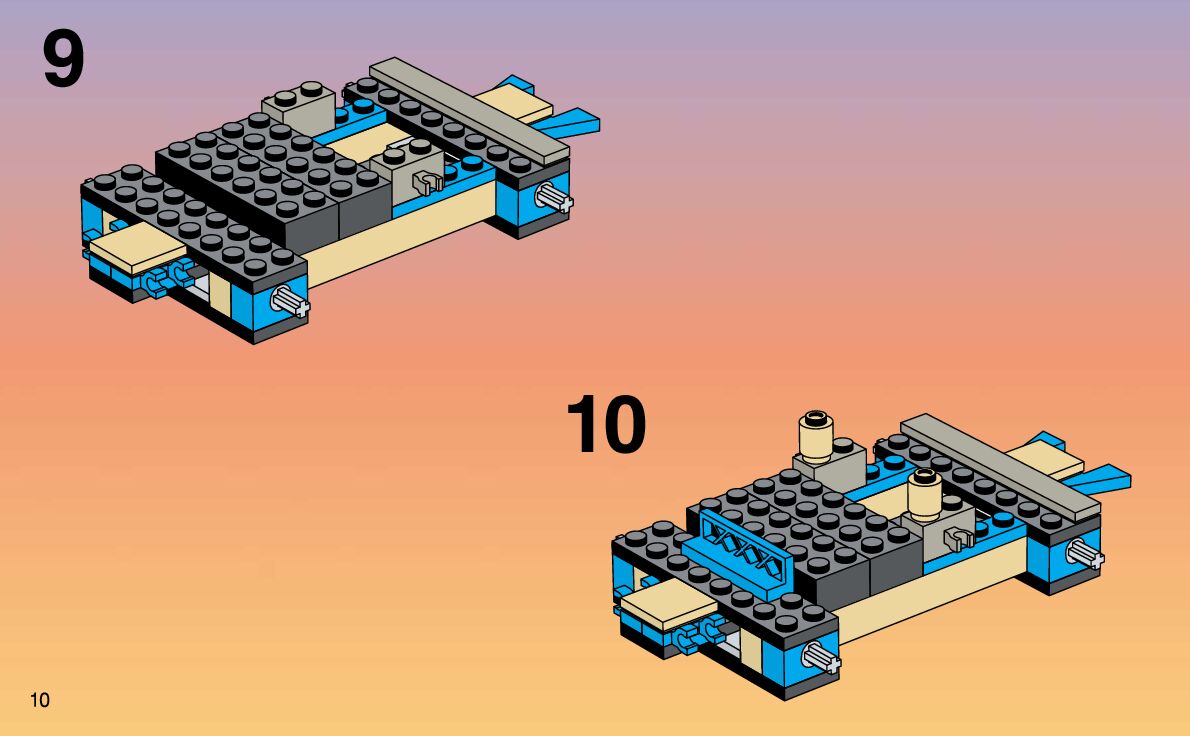 9

10

10