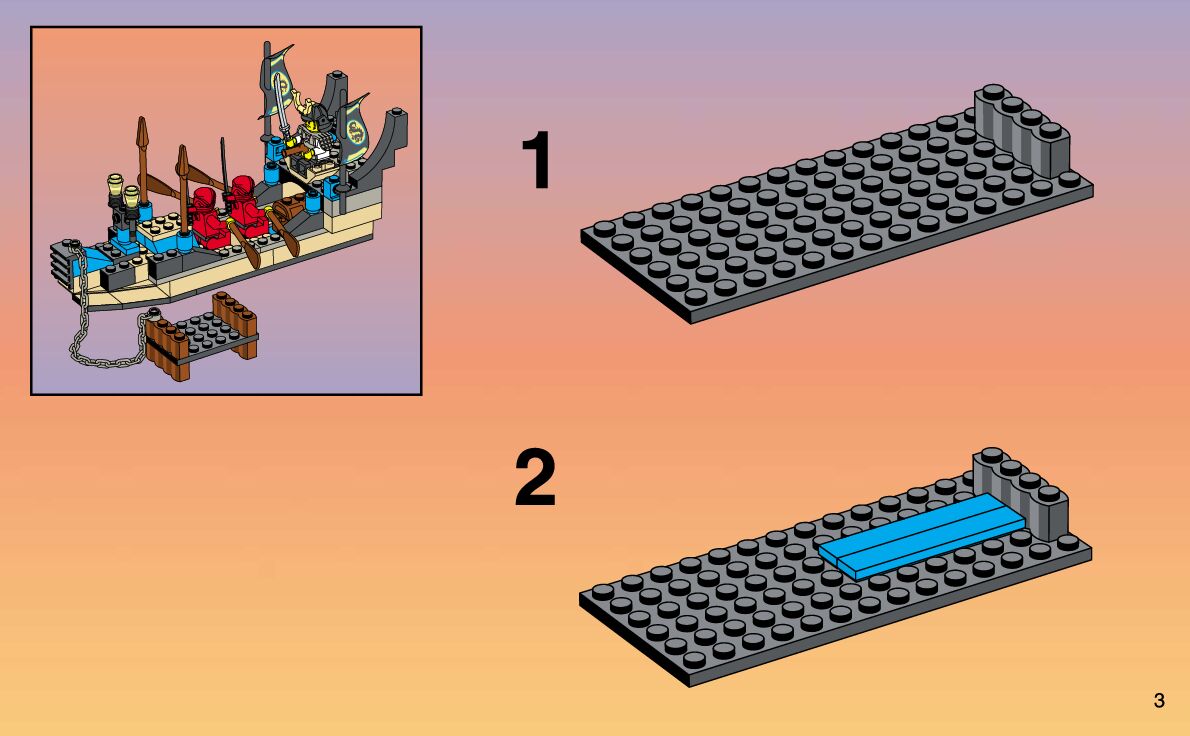 1

2

3