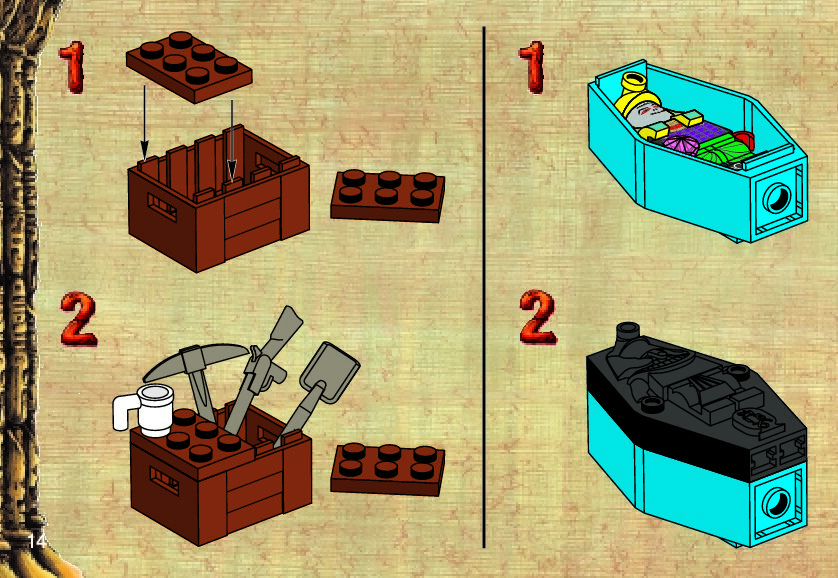 1

2

1

2

14