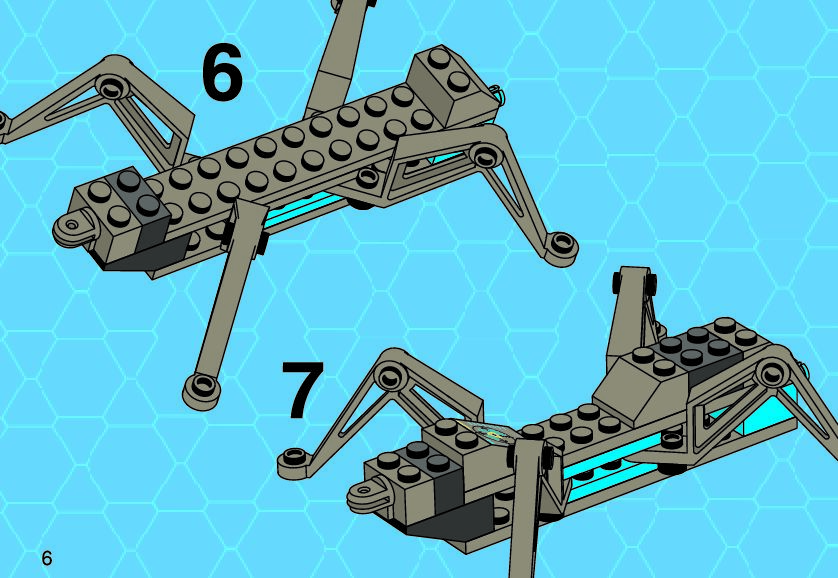 6

7

6