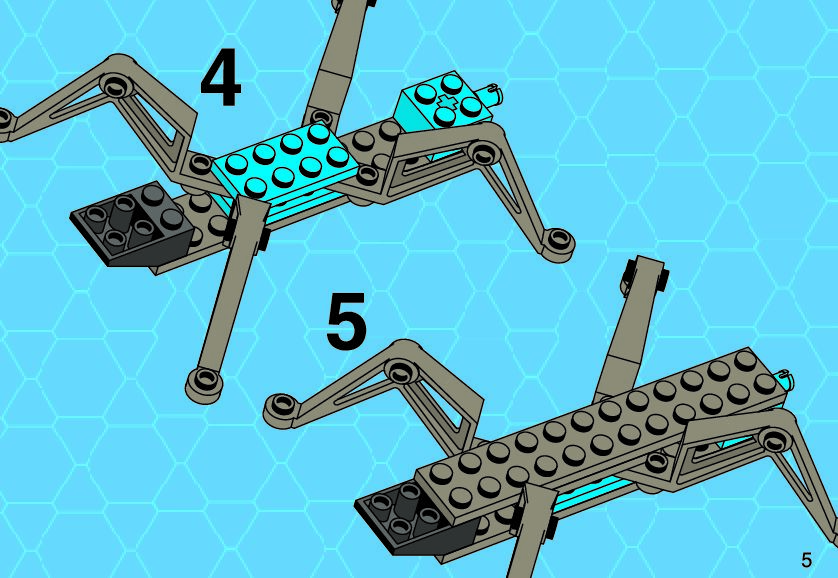 4

5

5