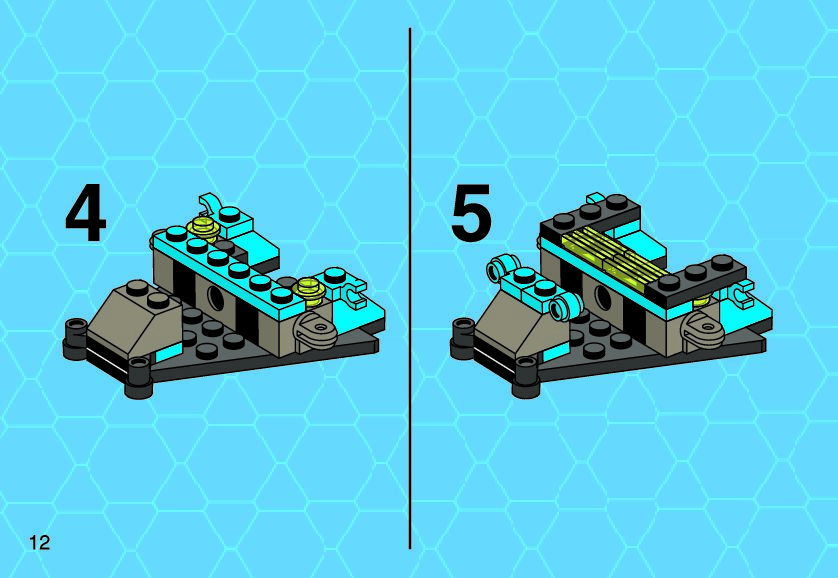 4

5

12