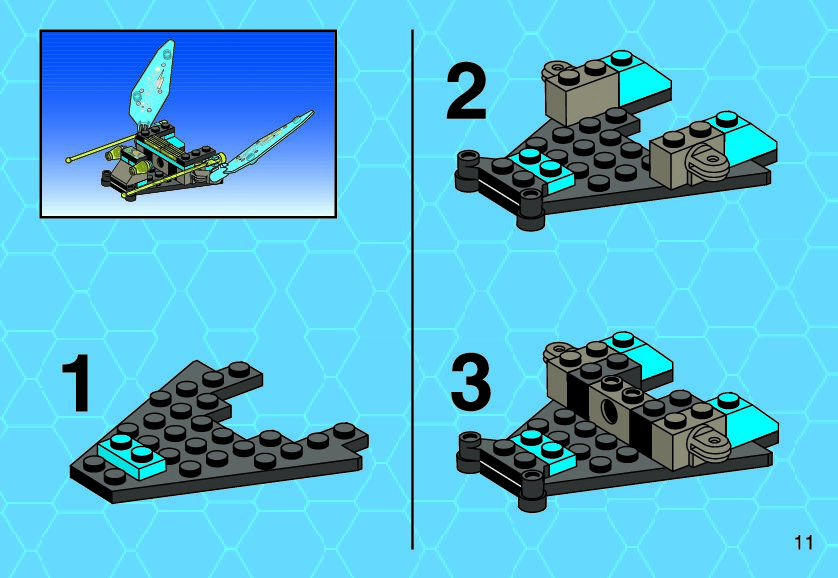 1

2

3

11