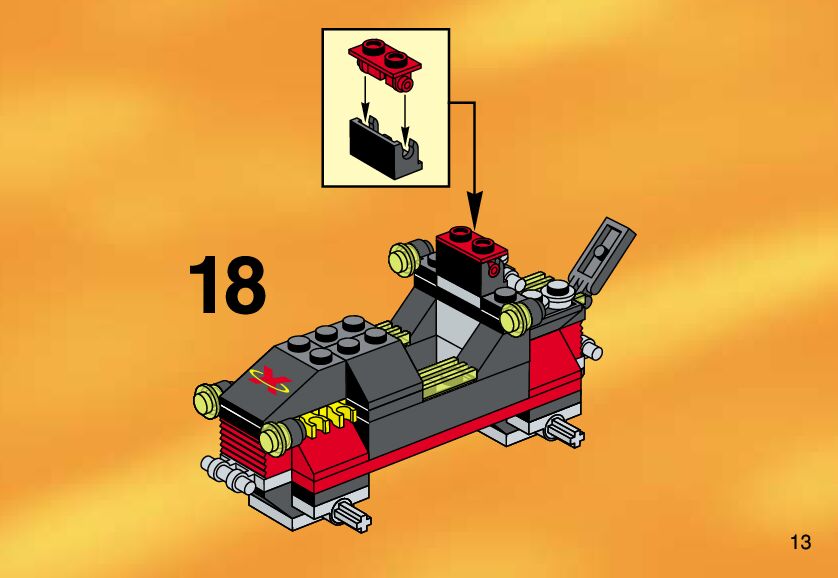 18

13